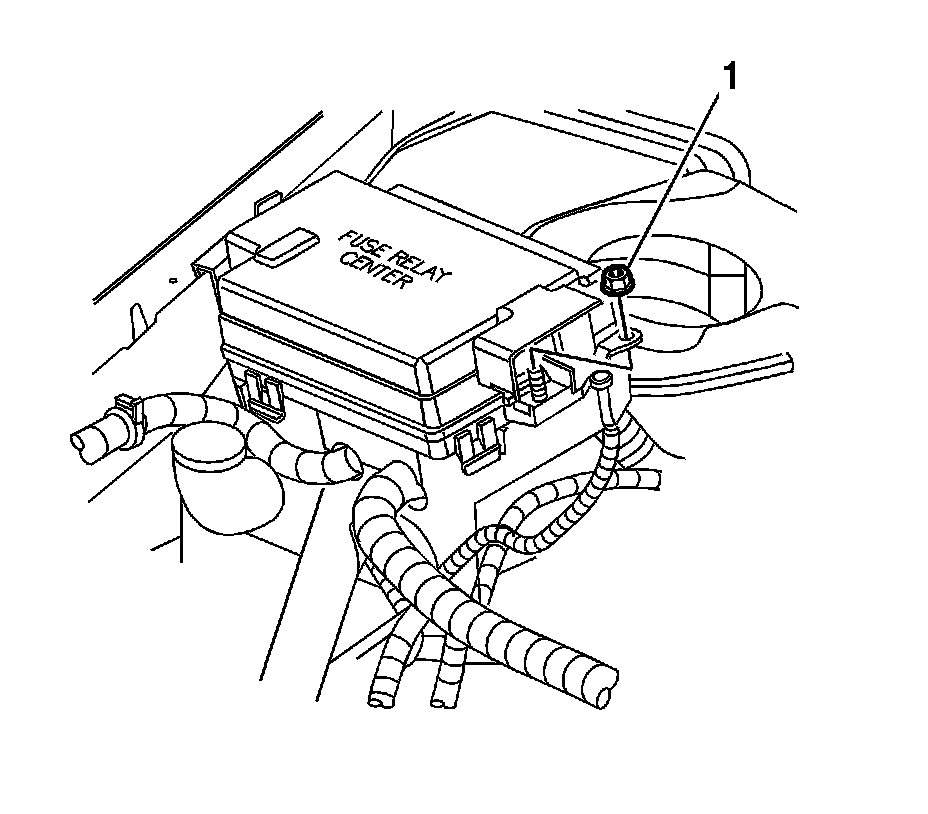 1

FUSE RELAY CENTER