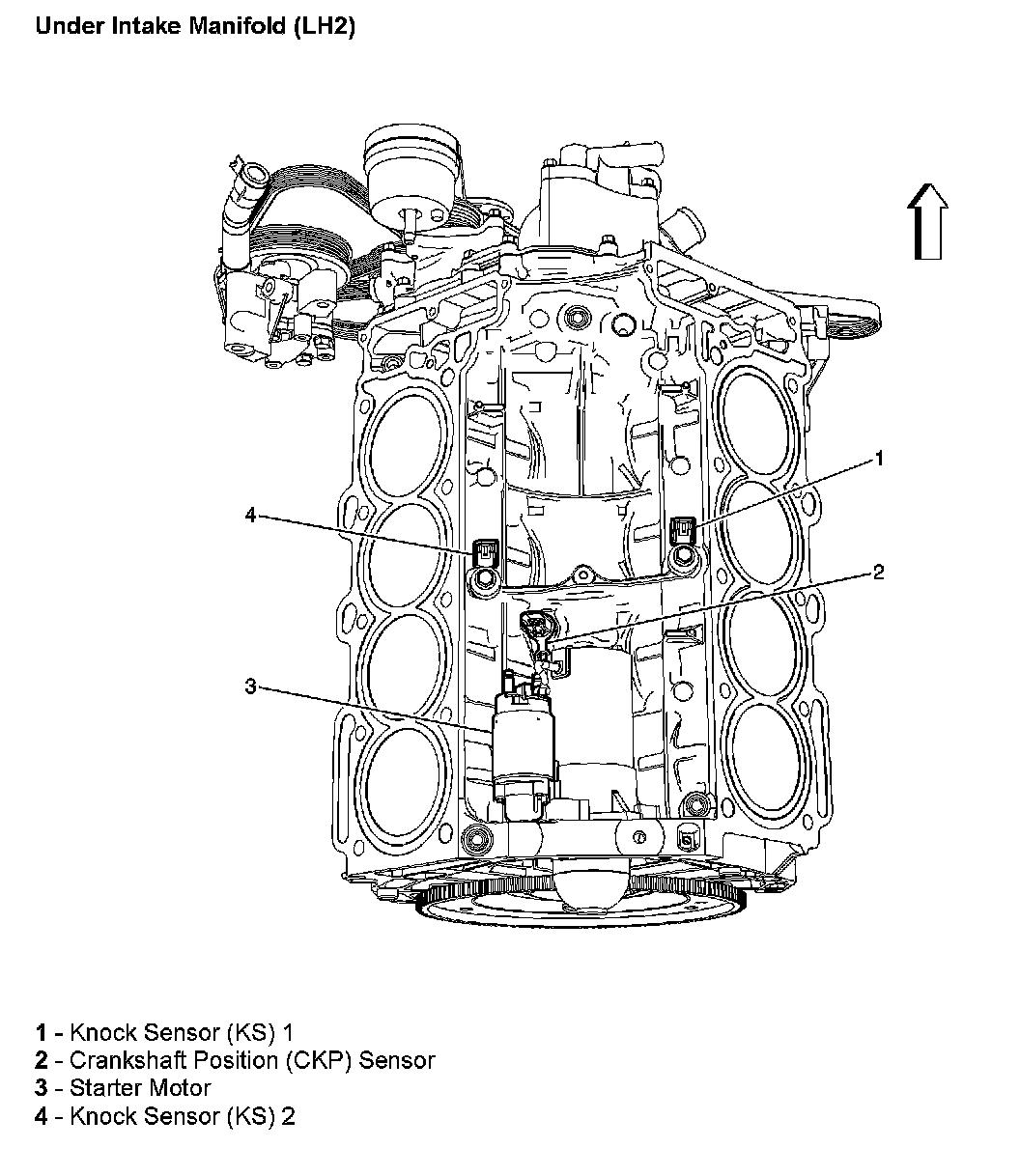 Under Intake Manifold (LH2)

1

4

2

3

1 - Knock Sensor (KS) 1
2 - Crankshaft Position (CKP) Sensor
3 - Starter Motor
4 - Knock Sensor (KS) 2