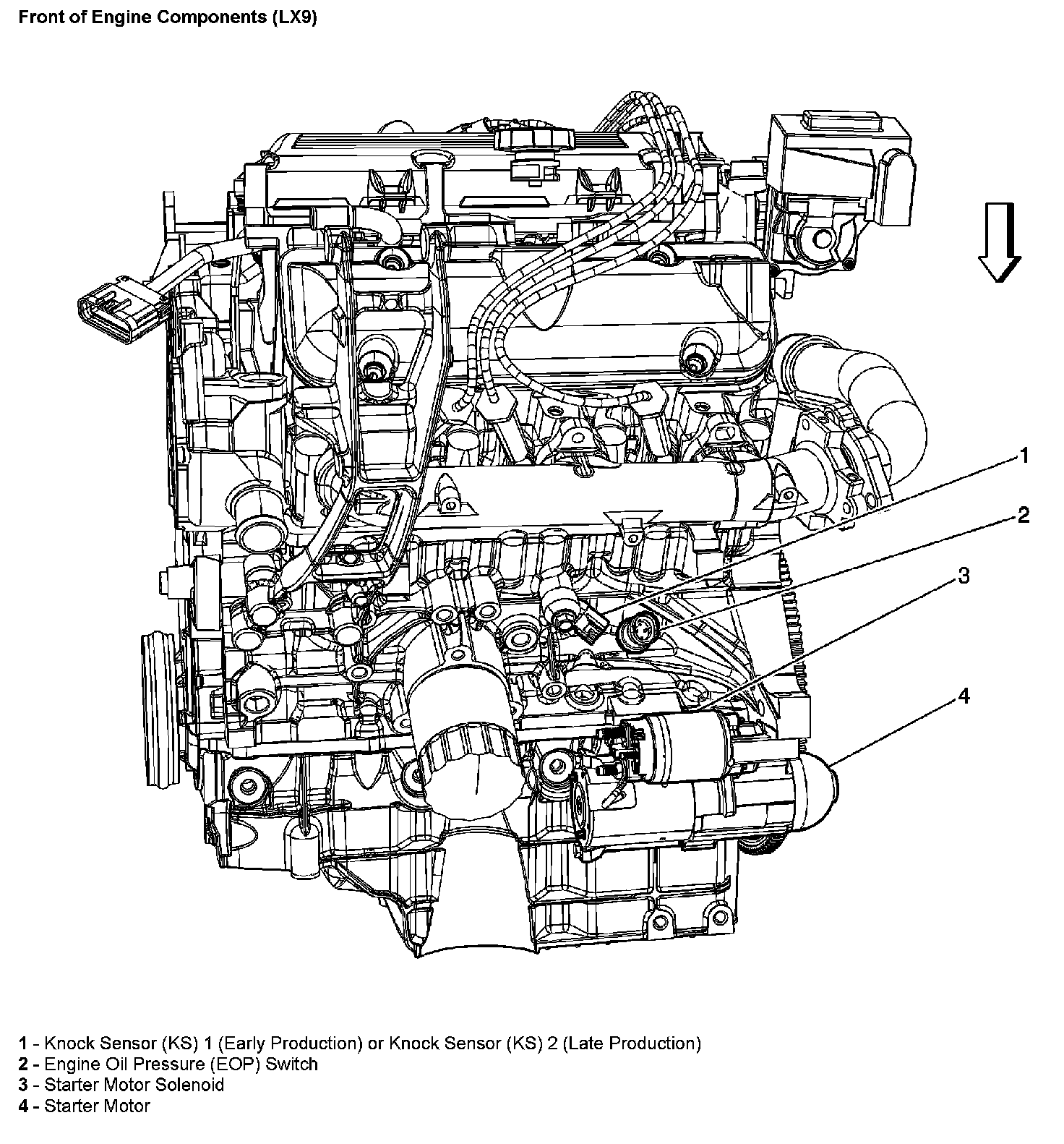 Front of Engine Components (LX9)

1

2

3

4

1 - Knock Sensor (KS) 1 (Early Production) or Knock Sensor (KS) 2 (Late Production)
2 - Engine Oil Pressure (EOP) Switch
3 - Starter Motor Solenoid
4 - Starter Motor