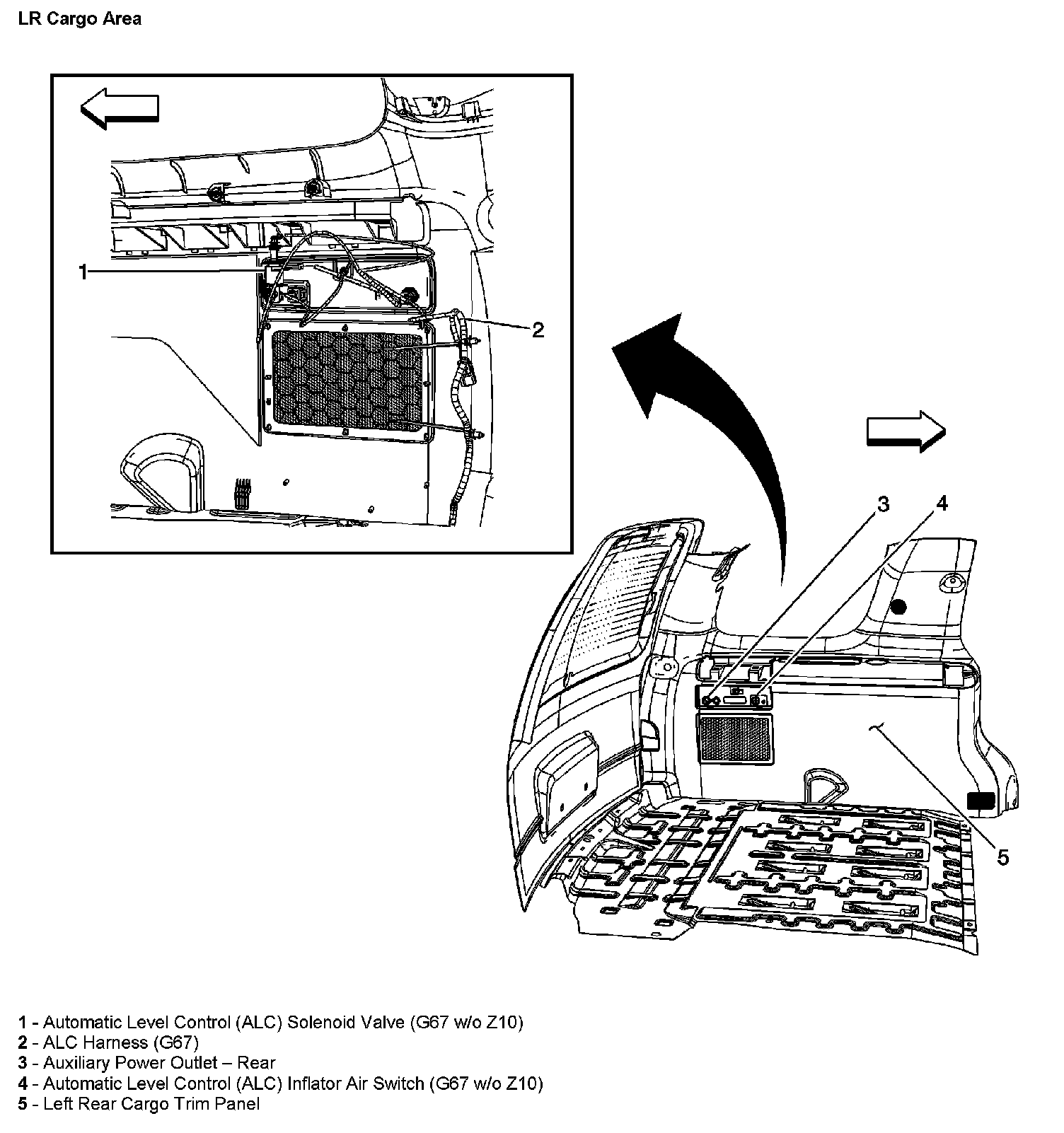 LR Cargo Area

1

2

3

4

5

1 - Automatic Level Control (ALC) Solenoid Valve (G67 w/o Z10)
2 - ALC Harness (G67)
3 - Auxiliary Power Outlet – Rear
4 - Automatic Level Control (ALC) Inflator Air Switch (G67 w/o Z10)
5 - Left Rear Cargo Trim Panel