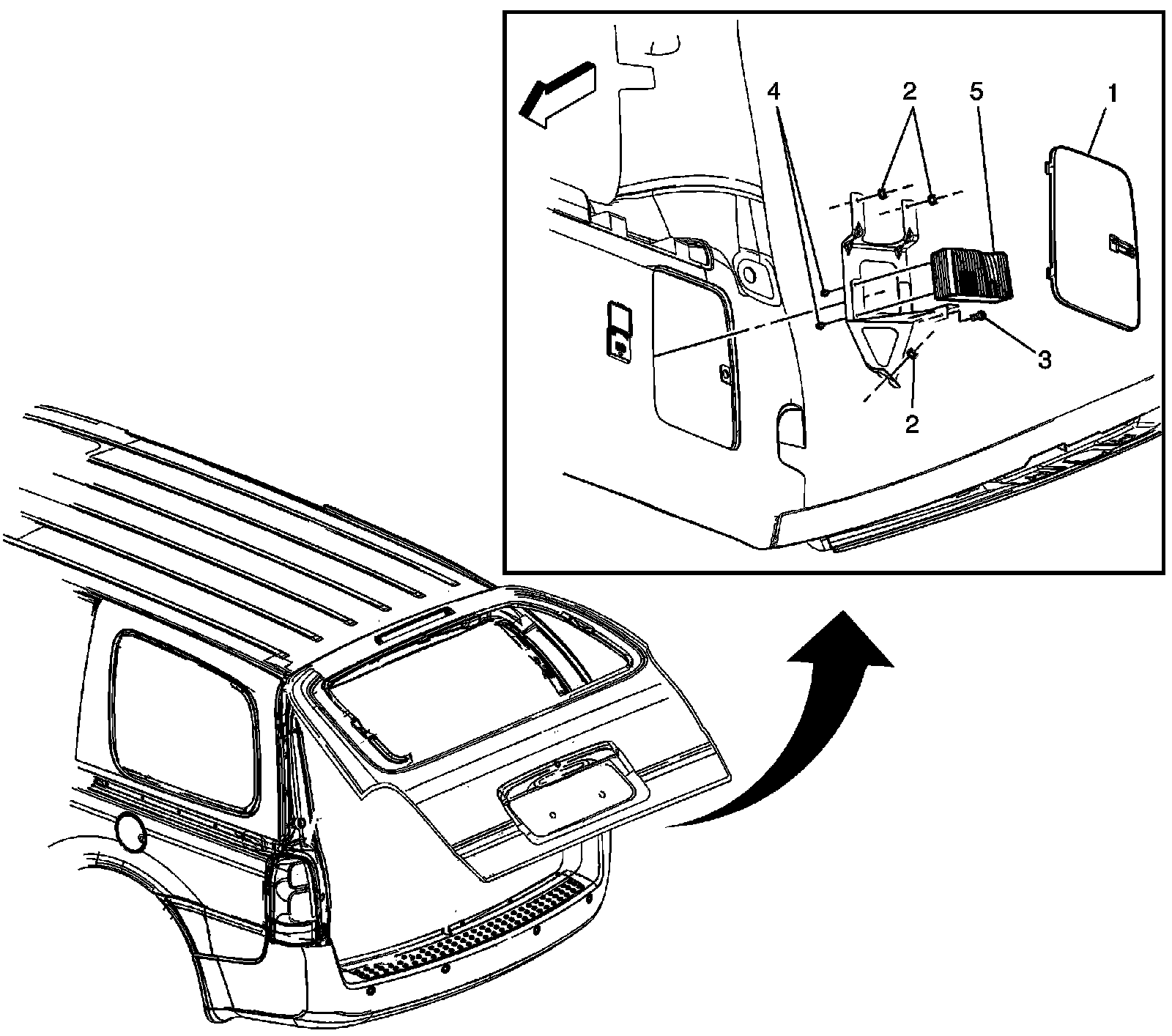 4
2
5
1
3
2