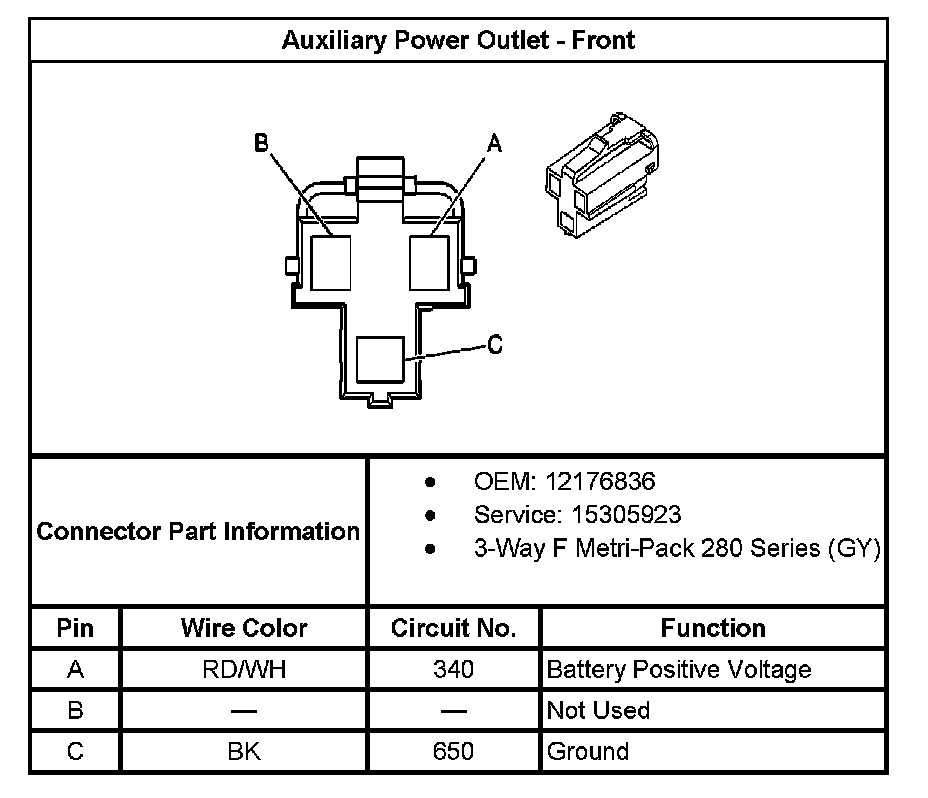 Auxiliary Power Outlet - Front

B
A
C

Connector Part Information

- OEM: 12176836
- Service: 15305923
- 3-Way F Metri-Pack 280 Series (GY)

| Pin | Wire Color | Circuit No. | Function |
|---|---|---|---|
| A | RD/WH | 340 | Battery Positive Voltage |
| B | — | — | Not Used |
| C | BK | 650 | Ground |