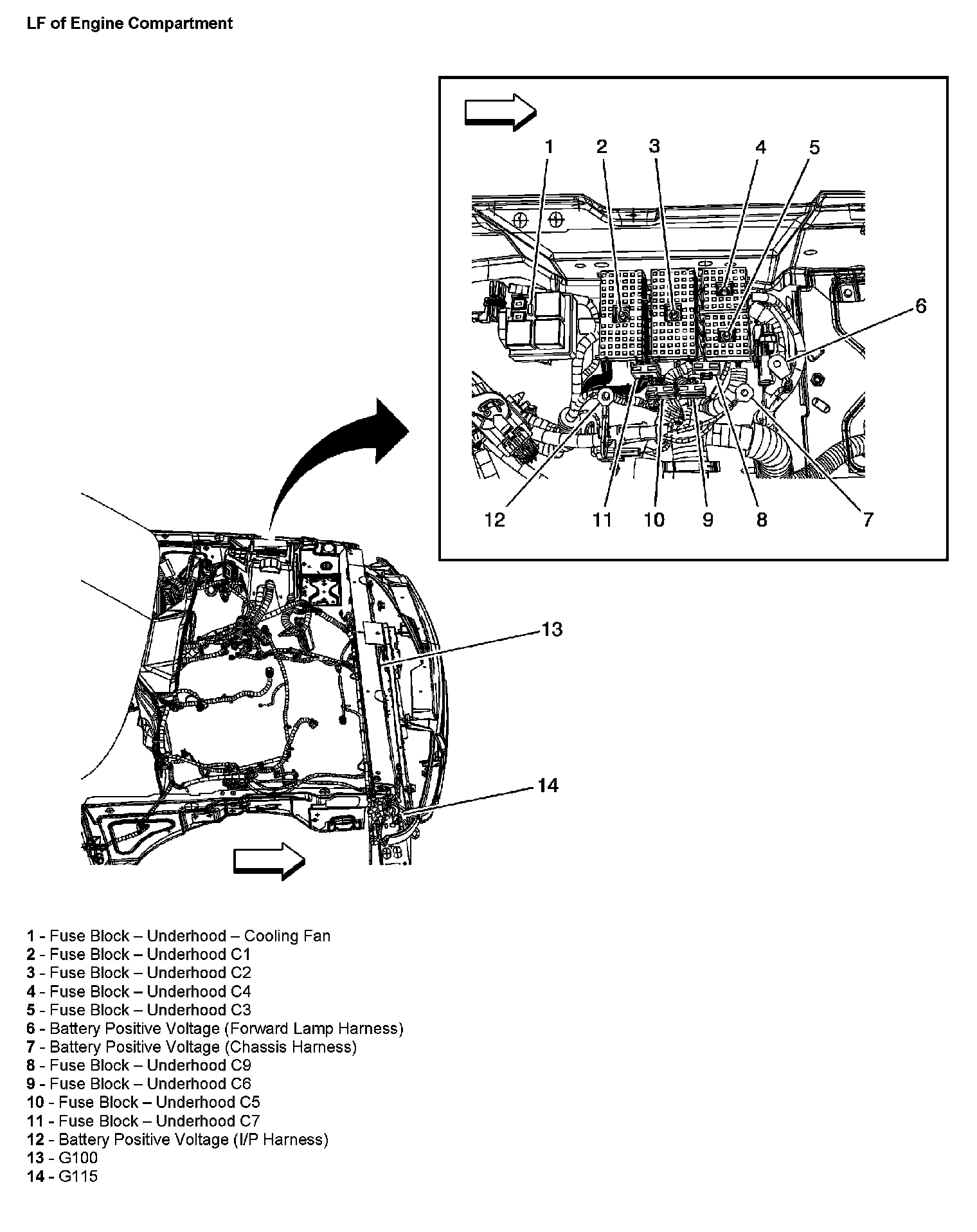 LF of Engine Compartment

1
2
3
4
5
6
12
11
10
9
8
7
13
14

1 - Fuse Block – Underhood – Cooling Fan
2 - Fuse Block – Underhood C1
3 - Fuse Block – Underhood C2
4 - Fuse Block – Underhood C4
5 - Fuse Block – Underhood C3
6 - Battery Positive Voltage (Forward Lamp Harness)
7 - Battery Positive Voltage (Chassis Harness)
8 - Fuse Block – Underhood C9
9 - Fuse Block – Underhood C6
10 - Fuse Block – Underhood C5
11 - Fuse Block – Underhood C7
12 - Battery Positive Voltage (I/P Harness)
13 - G100
14 - G115