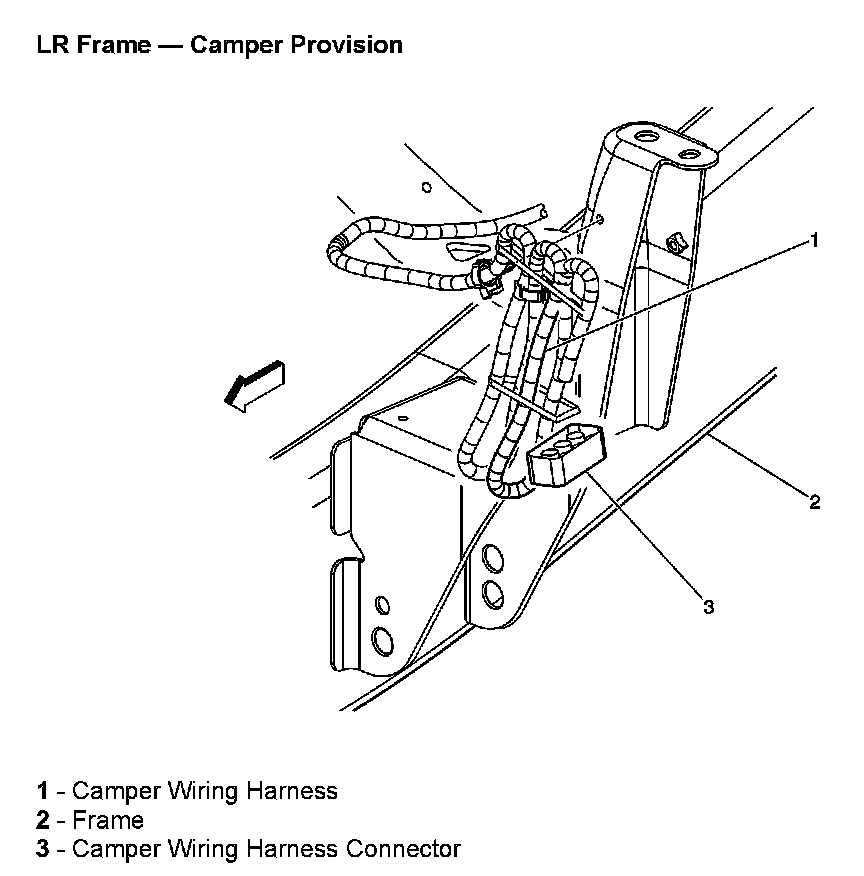 LR Frame — Camper Provision

1

2

3

1 - Camper Wiring Harness
2 - Frame
3 - Camper Wiring Harness Connector