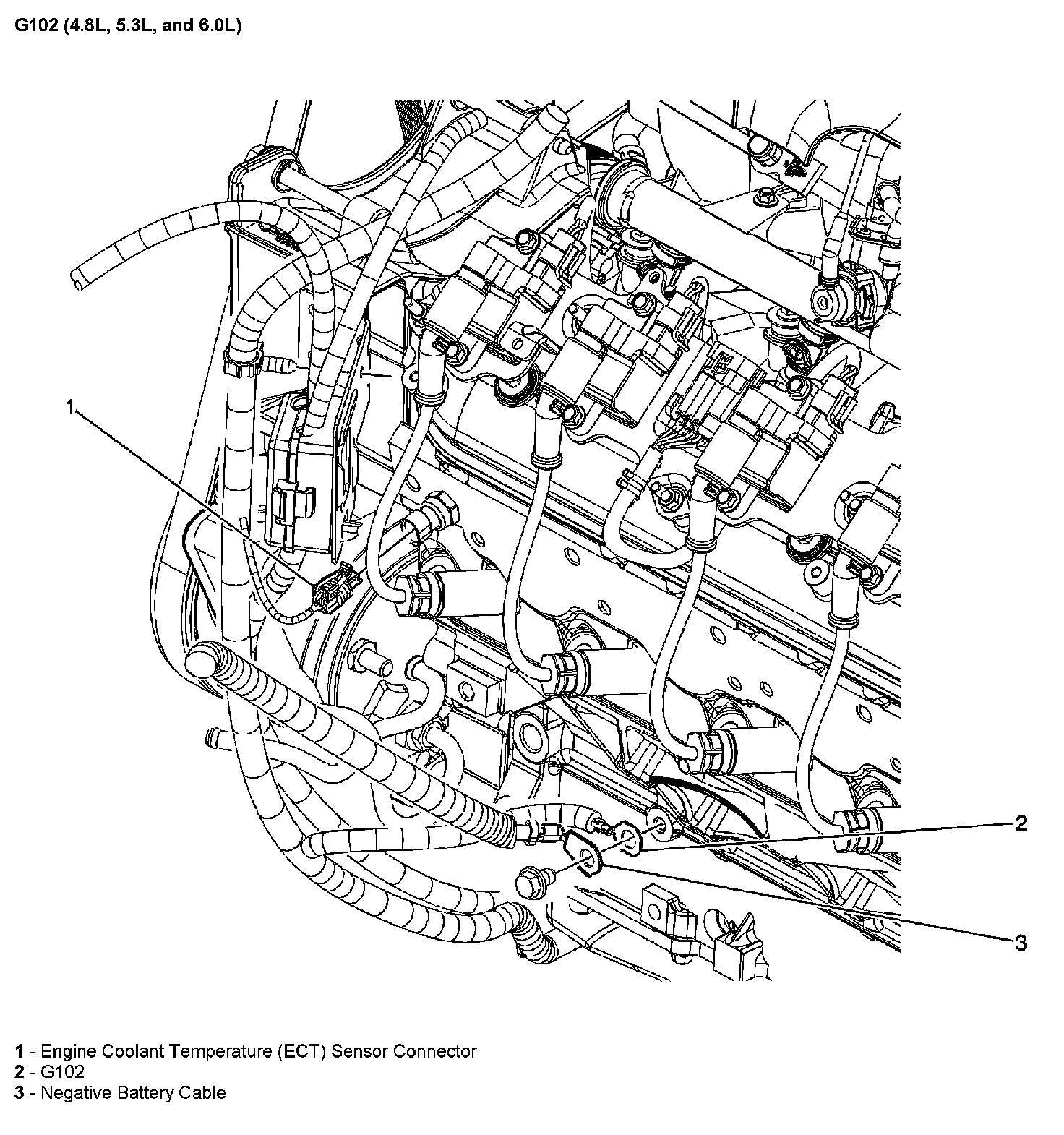 G102 (4.8L, 5.3L, and 6.0L)

1

2

3

1 - Engine Coolant Temperature (ECT) Sensor Connector
2 - G102
3 - Negative Battery Cable