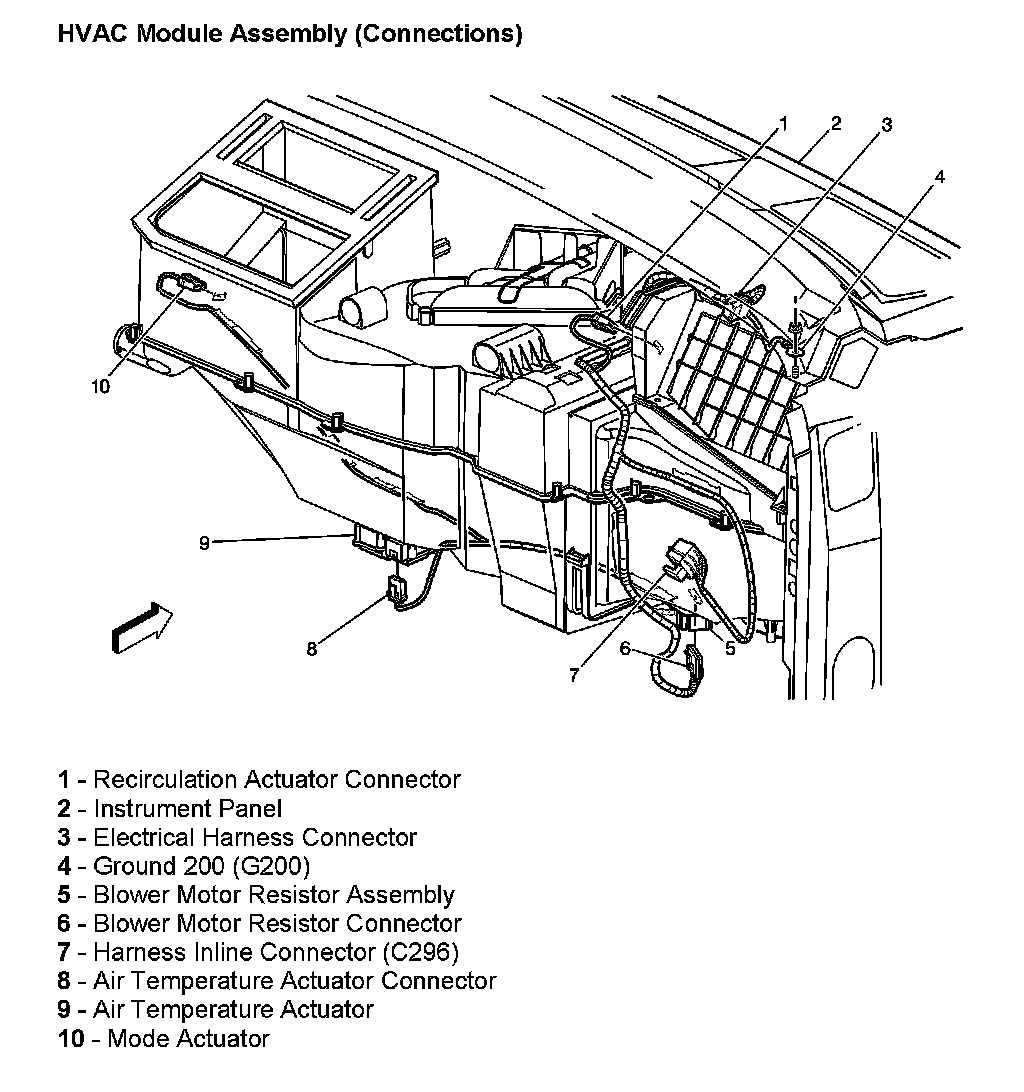 HVAC Module Assembly (Connections)

1
2
3
4
10
9
8
7
6
5

1 - Recirculation Actuator Connector
2 - Instrument Panel
3 - Electrical Harness Connector
4 - Ground 200 (G200)
5 - Blower Motor Resistor Assembly
6 - Blower Motor Resistor Connector
7 - Harness Inline Connector (C296)
8 - Air Temperature Actuator Connector
9 - Air Temperature Actuator
10 - Mode Actuator