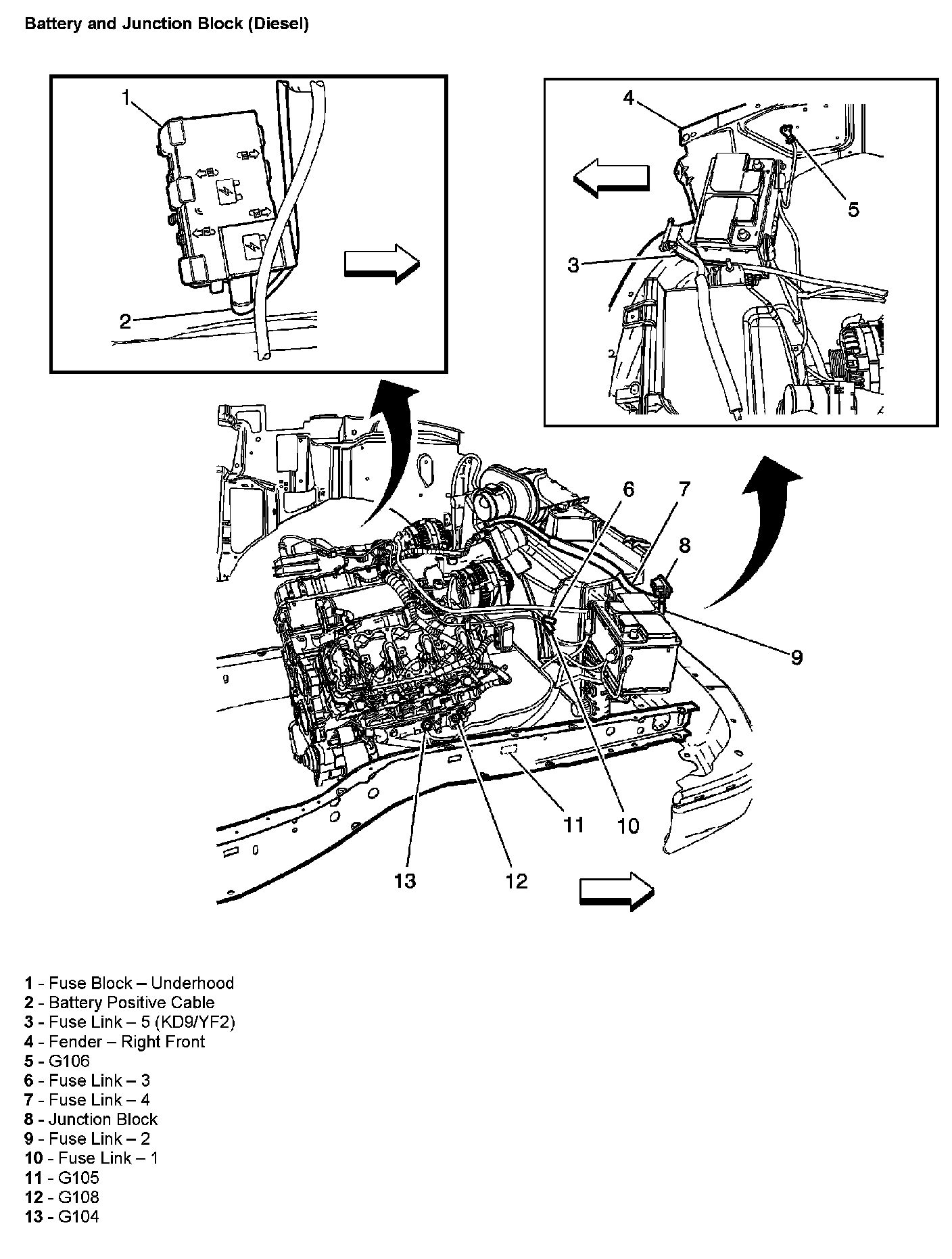 Battery and Junction Block (Diesel)

1
2

4
5
3

6
7
8
9
11
10
13
12

1 - Fuse Block – Underhood
2 - Battery Positive Cable
3 - Fuse Link – 5 (KD9/YF2)
4 - Fender – Right Front
5 - G106
6 - Fuse Link – 3
7 - Fuse Link – 4
8 - Junction Block
9 - Fuse Link – 2
10 - Fuse Link – 1
11 - G105
12 - G108
13 - G104