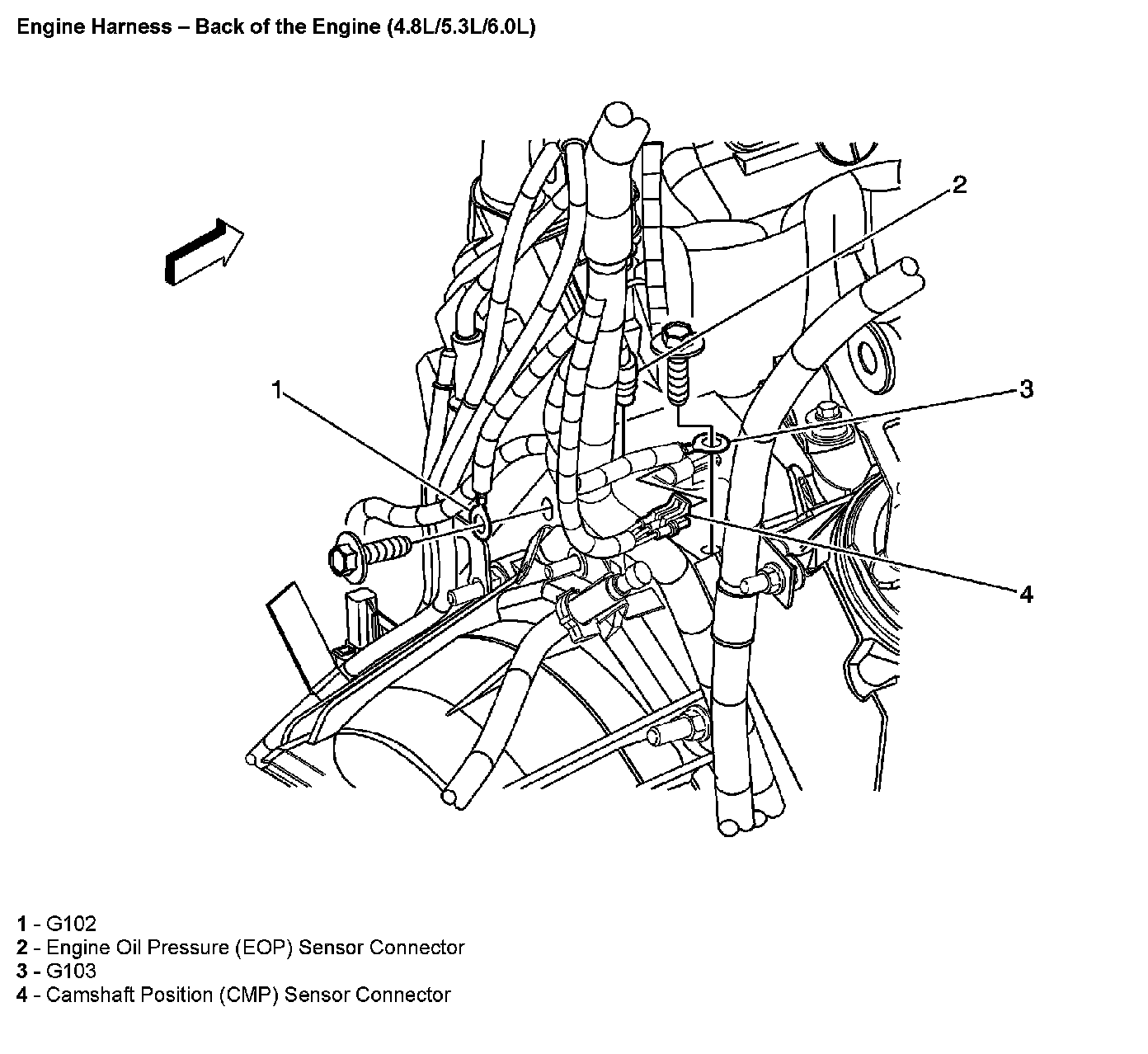 Engine Harness – Back of the Engine (4.8L/5.3L/6.0L)

2

1

3

4

1 - G102
2 - Engine Oil Pressure (EOP) Sensor Connector
3 - G103
4 - Camshaft Position (CMP) Sensor Connector