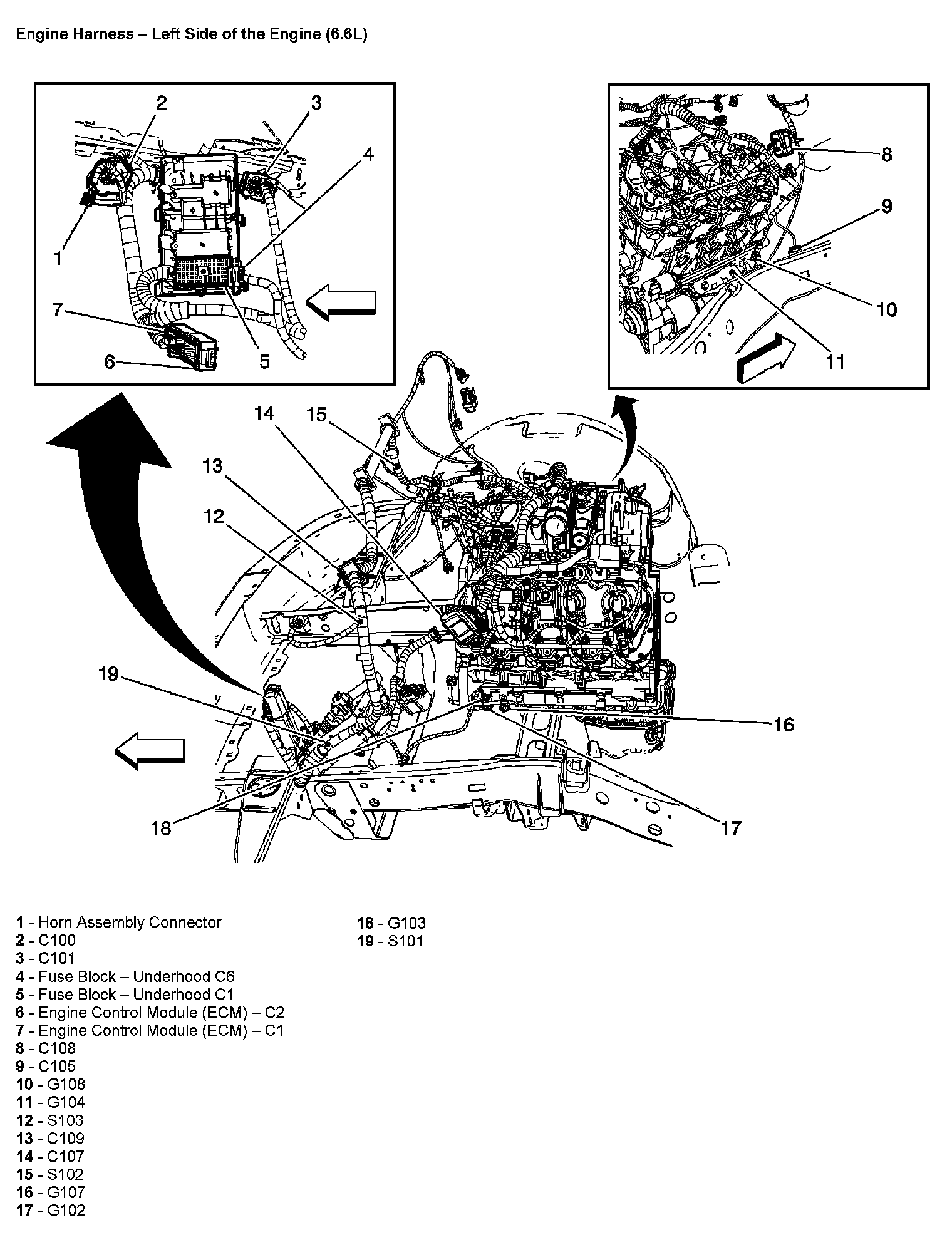 Engine Harness – Left Side of the Engine (6.6L)

2
3
4
1
7
6
5
8
9
10
11
14
15
13
12
19
16
18
17

1 - Horn Assembly Connector
2 - C100
3 - C101
4 - Fuse Block – Underhood C6
5 - Fuse Block – Underhood C1
6 - Engine Control Module (ECM) – C2
7 - Engine Control Module (ECM) – C1
8 - C108
9 - C105
10 - G108
11 - G104
12 - S103
13 - C109
14 - C107
15 - S102
16 - G107
17 - G102

18 - G103
19 - S101