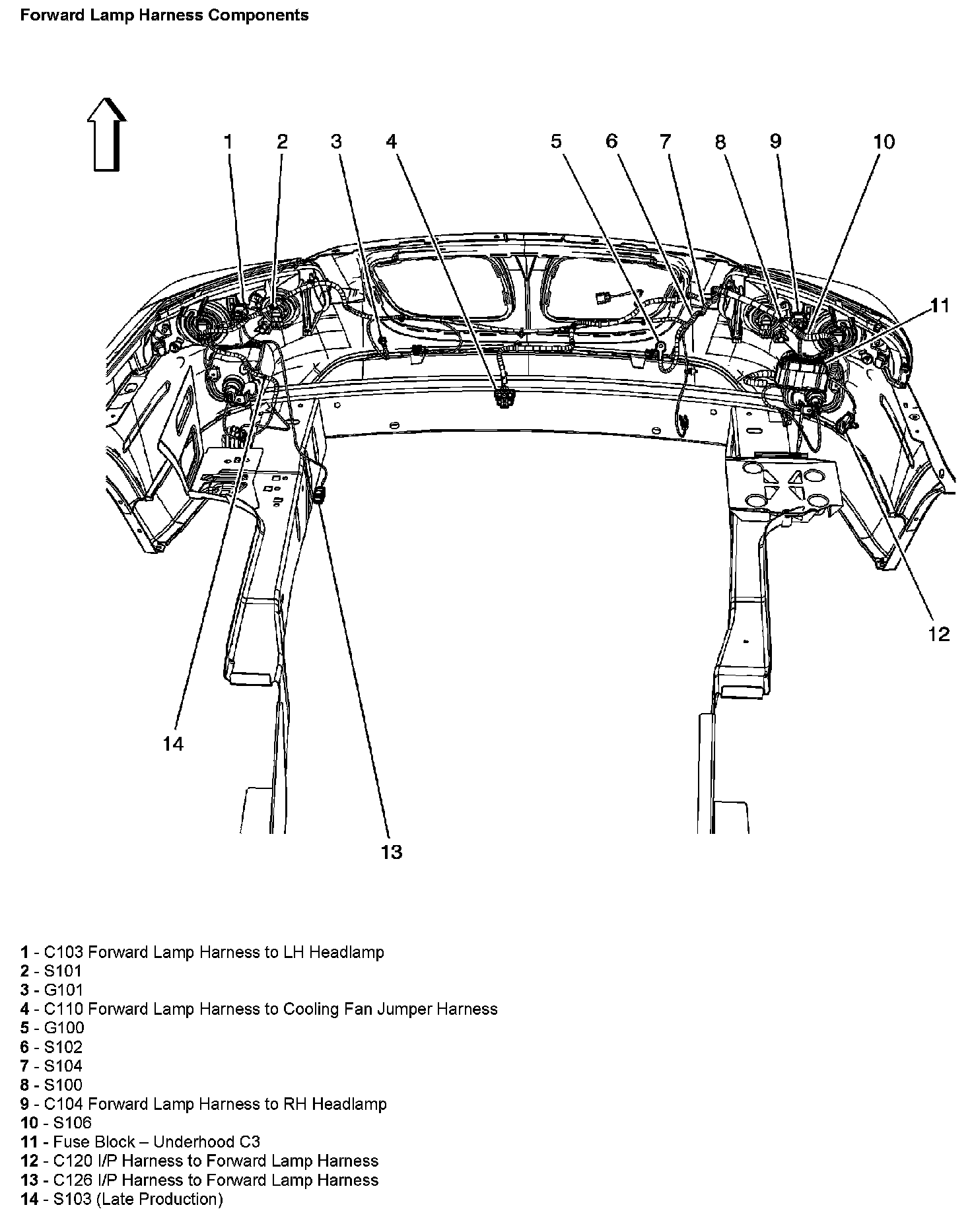 Forward Lamp Harness Components

1 2 3 4 5 6 7 8 9 10

11

12

14

13

1 - C103 Forward Lamp Harness to LH Headlamp
2 - S101
3 - G101
4 - C110 Forward Lamp Harness to Cooling Fan Jumper Harness
5 - G100
6 - S102
7 - S104
8 - S100
9 - C104 Forward Lamp Harness to RH Headlamp
10 - S106
11 - Fuse Block – Underhood C3
12 - C120 I/P Harness to Forward Lamp Harness
13 - C126 I/P Harness to Forward Lamp Harness
14 - S103 (Late Production)