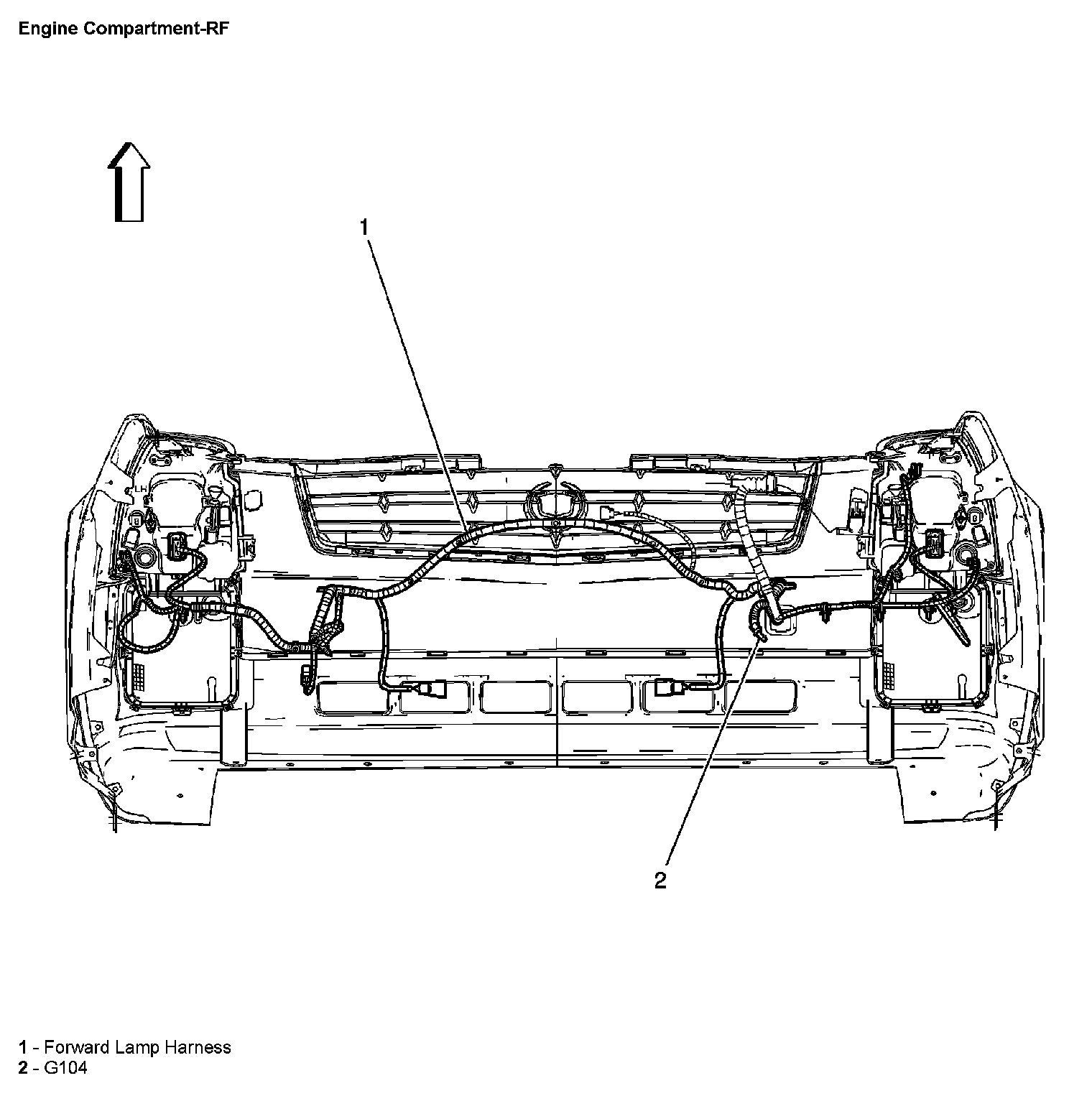 Engine Compartment-RF

1

2

1 - Forward Lamp Harness
2 - G104