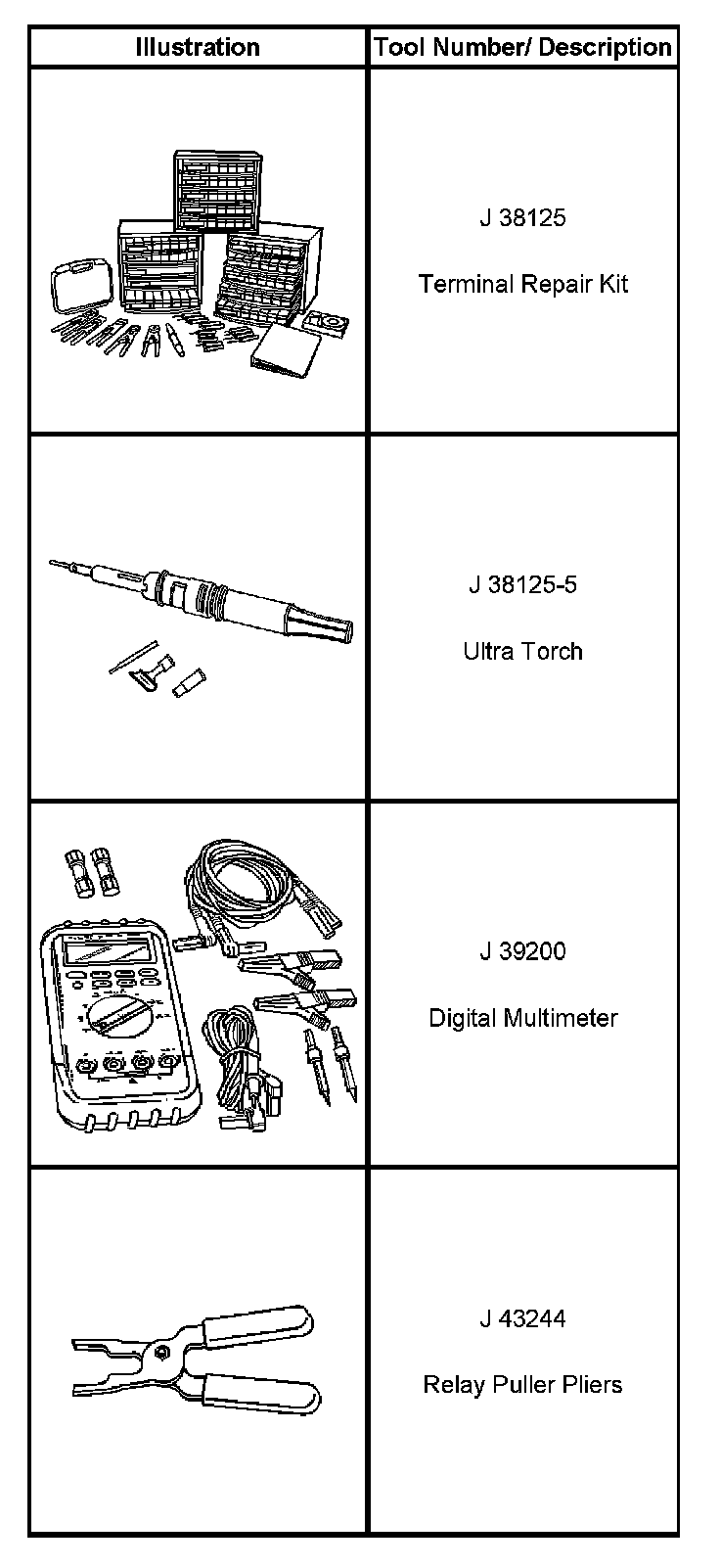 | Illustration | Tool Number/ Description |
|---|---|
| | J 38125<br><br>Terminal Repair Kit |
| | J 38125-5<br><br>Ultra Torch |
| | J 39200<br><br>Digital Multimeter |
| | J 43244<br><br>Relay Puller Pliers |