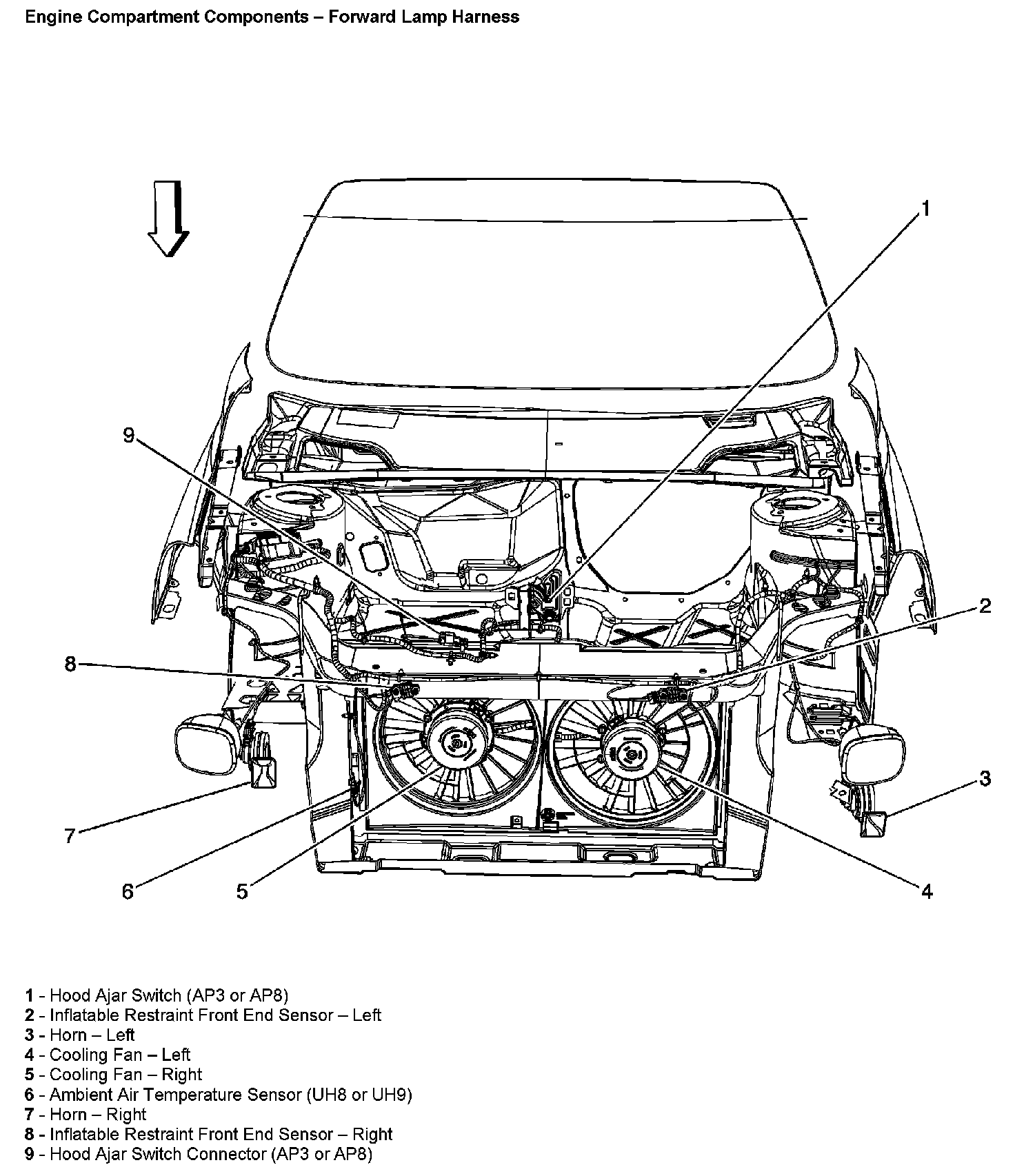 Engine Compartment Components – Forward Lamp Harness

1

9

2

8

3

7

6

5

4

1 - Hood Ajar Switch (AP3 or AP8)
2 - Inflatable Restraint Front End Sensor – Left
3 - Horn – Left
4 - Cooling Fan – Left
5 - Cooling Fan – Right
6 - Ambient Air Temperature Sensor (UH8 or UH9)
7 - Horn – Right
8 - Inflatable Restraint Front End Sensor – Right
9 - Hood Ajar Switch Connector (AP3 or AP8)