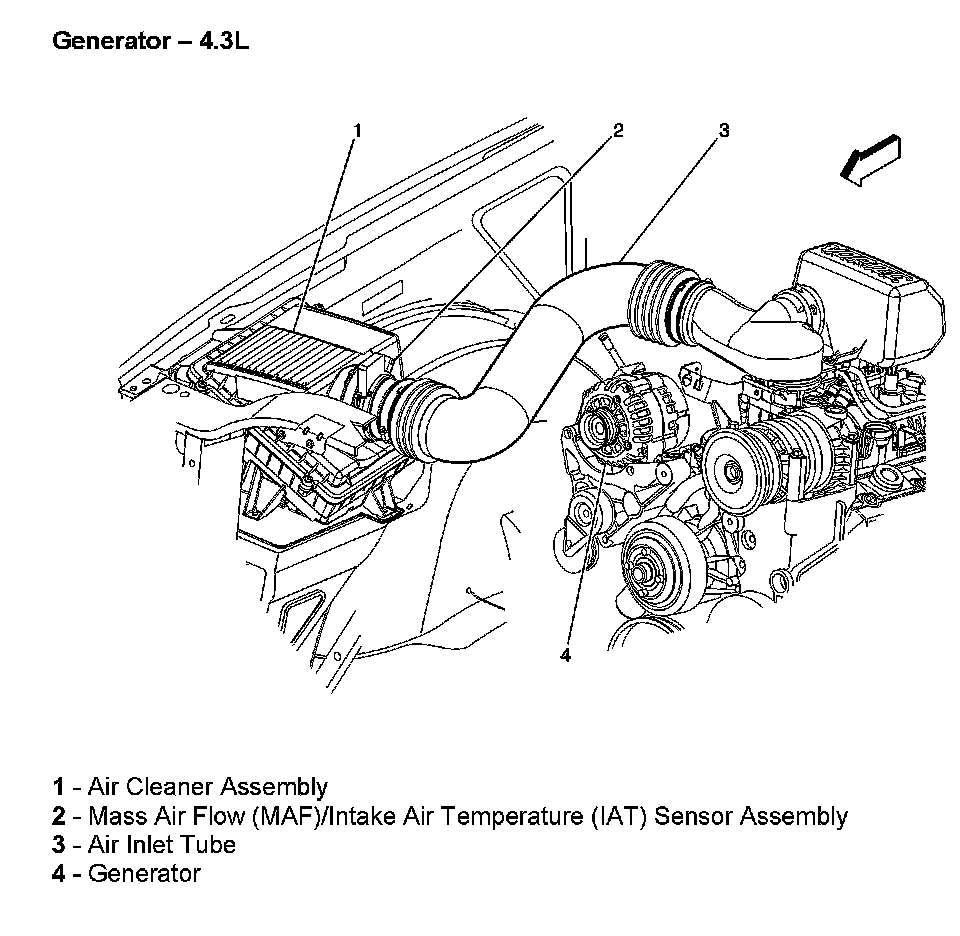 Generator – 4.3L

1

2

3

4

1 - Air Cleaner Assembly
2 - Mass Air Flow (MAF)/Intake Air Temperature (IAT) Sensor Assembly
3 - Air Inlet Tube
4 - Generator