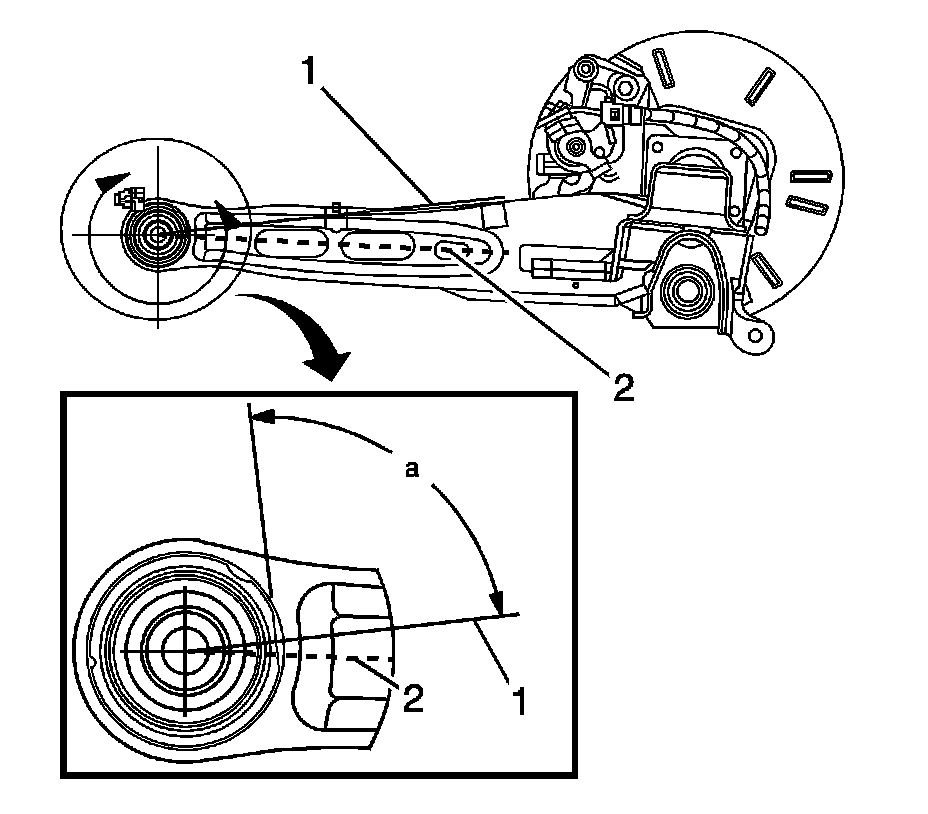 1

2

a

2

1