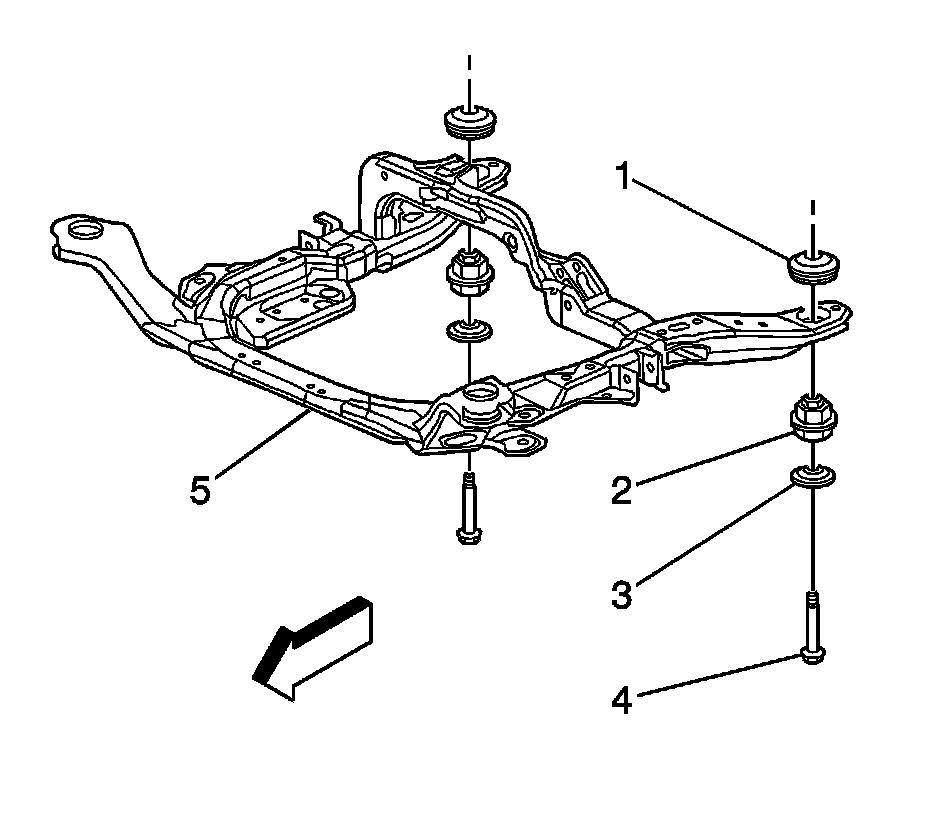 1
5
2
3
4