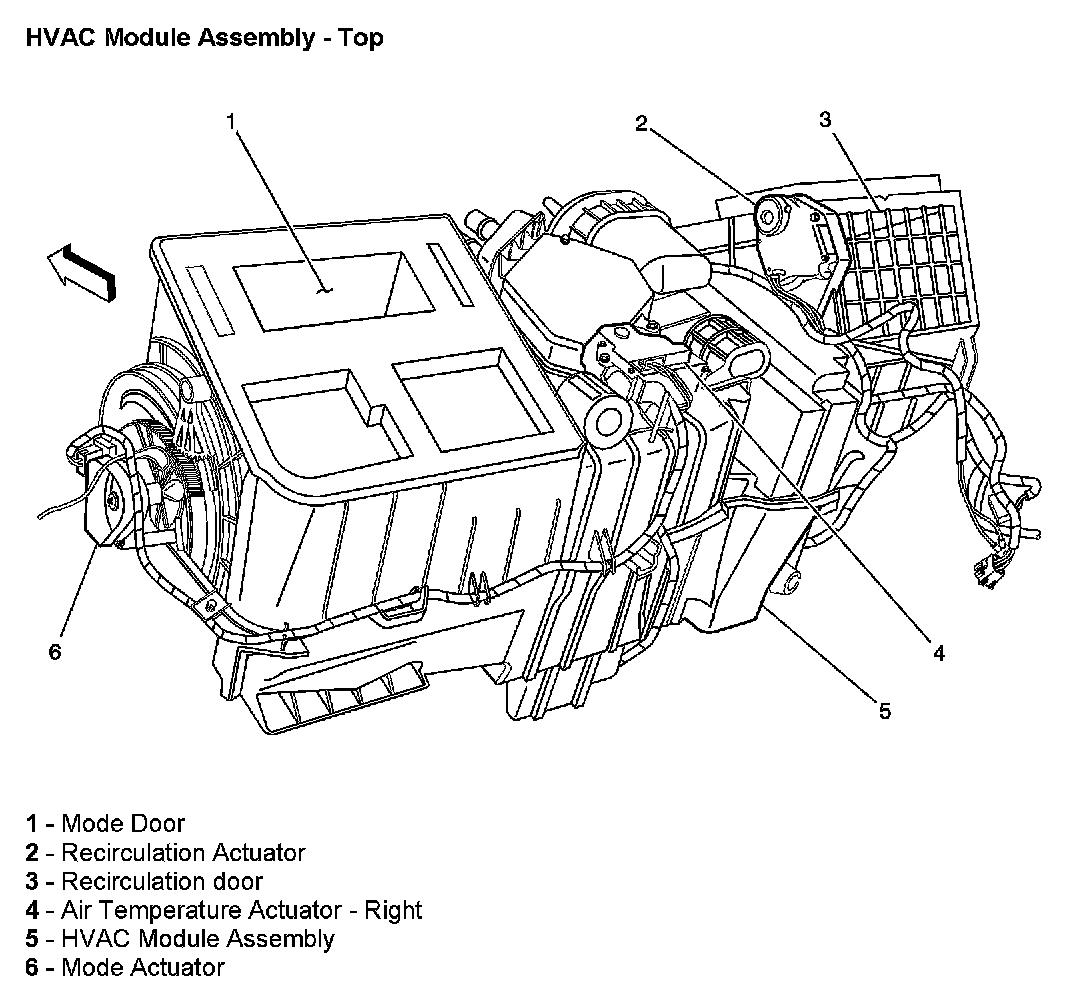 HVAC Module Assembly - Top

1

2

3

6

4

5

1 - Mode Door
2 - Recirculation Actuator
3 - Recirculation door
4 - Air Temperature Actuator - Right
5 - HVAC Module Assembly
6 - Mode Actuator