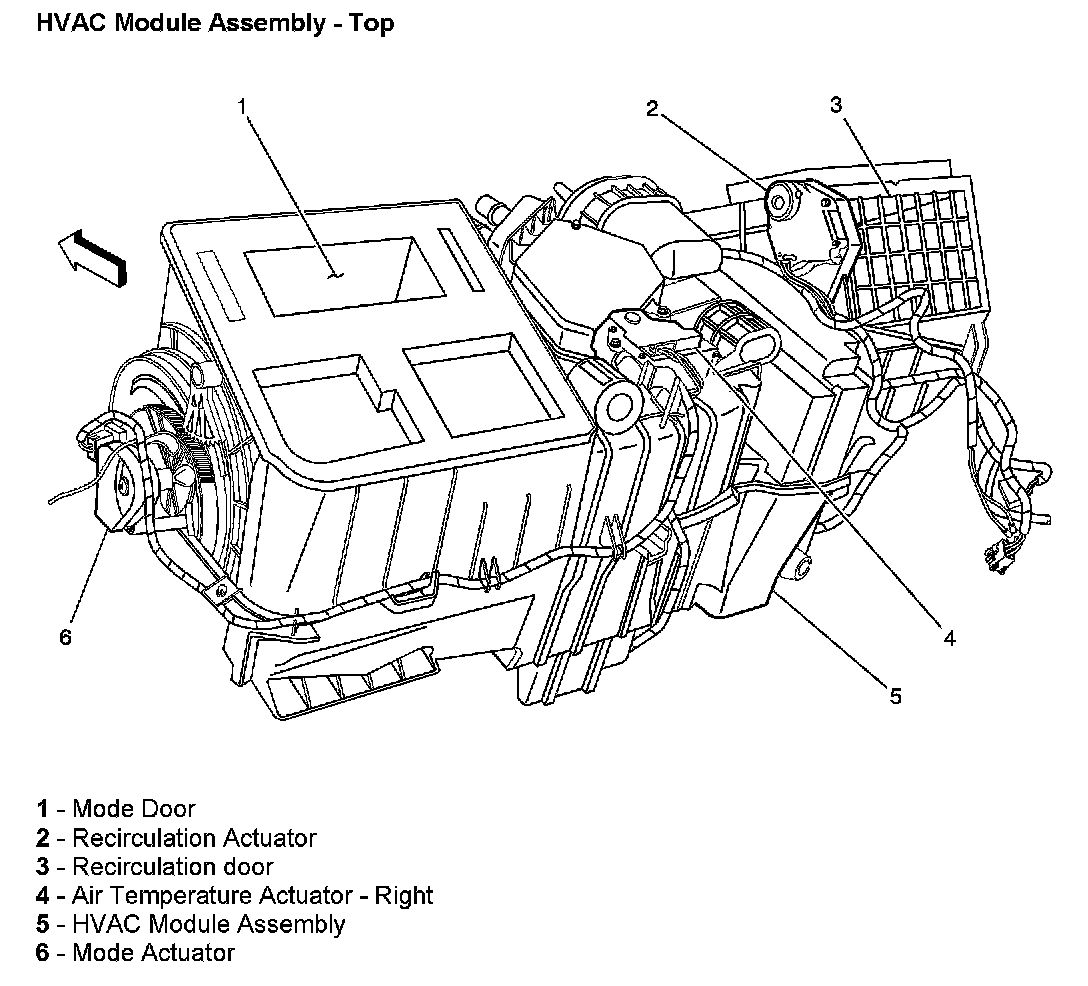 HVAC Module Assembly - Top

1

2

3

6

4

5

1 - Mode Door
2 - Recirculation Actuator
3 - Recirculation door
4 - Air Temperature Actuator - Right
5 - HVAC Module Assembly
6 - Mode Actuator