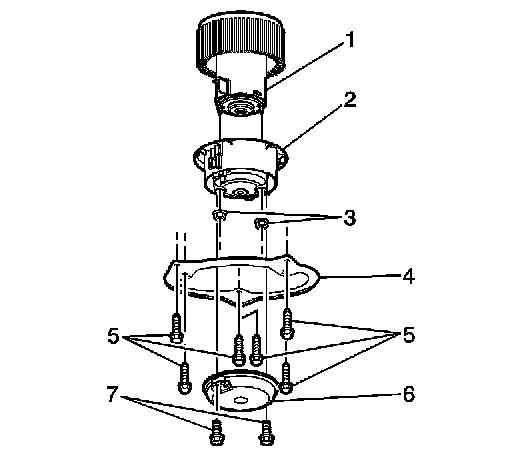 1
2
3
4
5
5
6
7