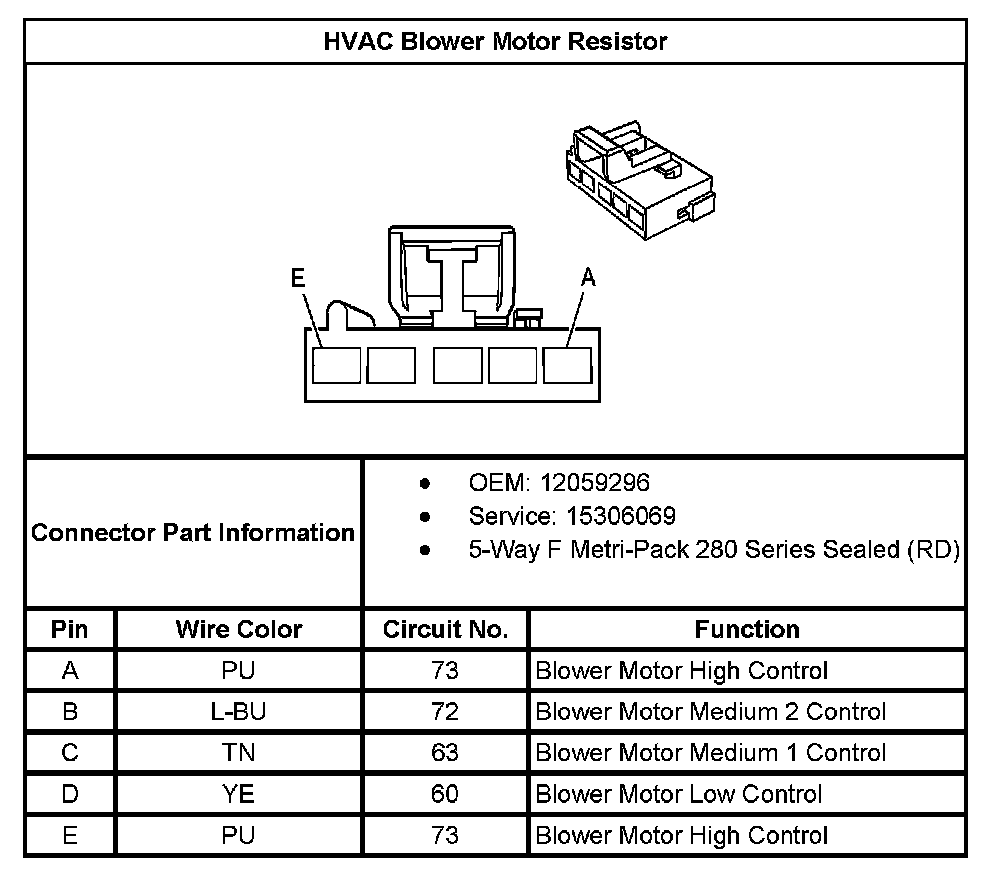 HVAC Blower Motor Resistor

E

A

Connector Part Information

- OEM: 12059296
- Service: 15306069
- 5-Way F Metri-Pack 280 Series Sealed (RD)

| Pin | Wire Color | Circuit No. | Function |
|---|---|---|---|
| A | PU | 73 | Blower Motor High Control |
| B | L-BU | 72 | Blower Motor Medium 2 Control |
| C | TN | 63 | Blower Motor Medium 1 Control |
| D | YE | 60 | Blower Motor Low Control |
| E | PU | 73 | Blower Motor High Control |