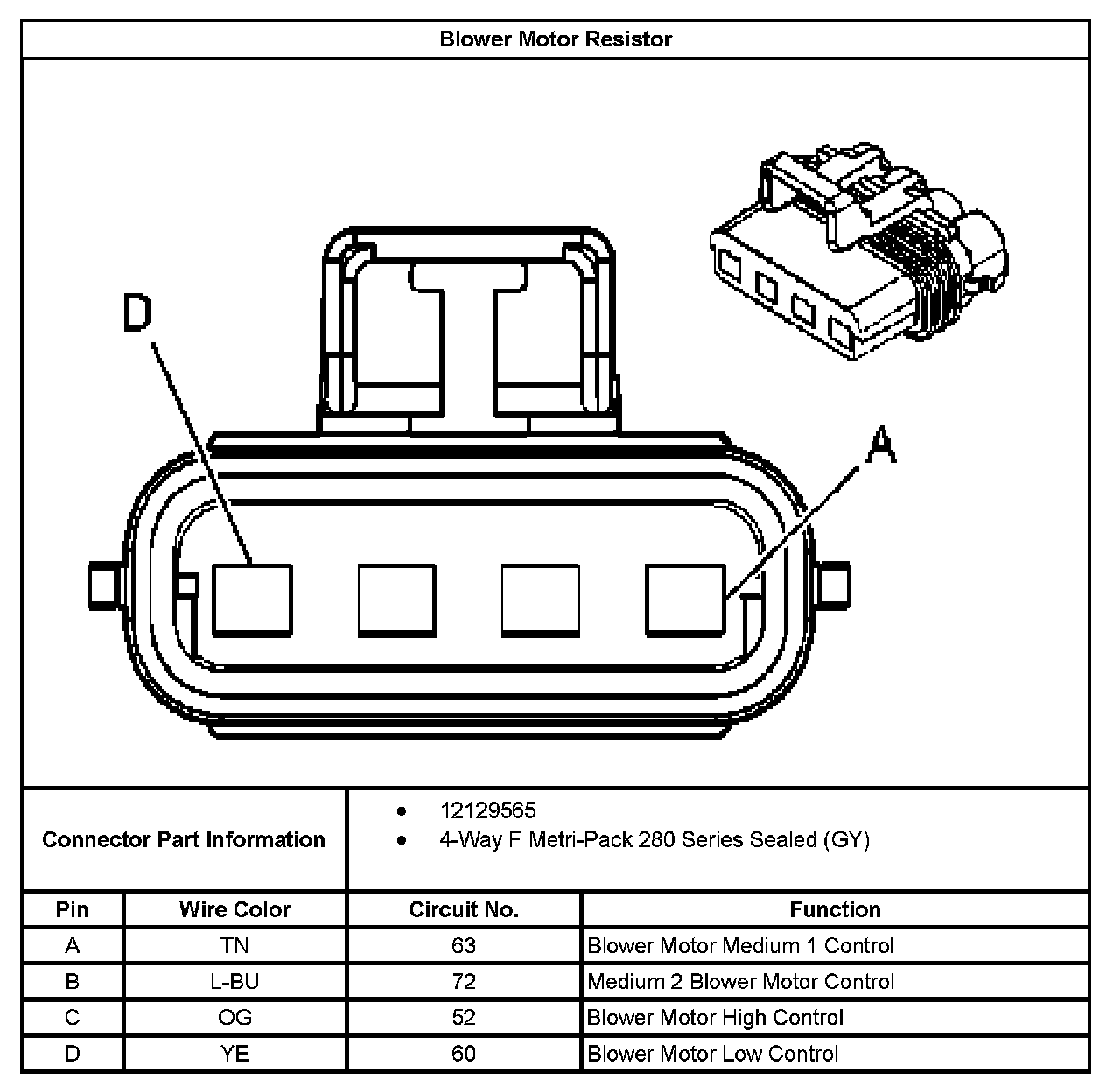 Blower Motor Resistor

D

A

Connector Part Information

- 12129565
- 4-Way F Metri-Pack 280 Series Sealed (GY)

| Pin | Wire Color | Circuit No. | Function |
|---|---|---|---|
| A | TN | 63 | Blower Motor Medium 1 Control |
| B | L-BU | 72 | Medium 2 Blower Motor Control |
| C | OG | 52 | Blower Motor High Control |
| D | YE | 60 | Blower Motor Low Control |