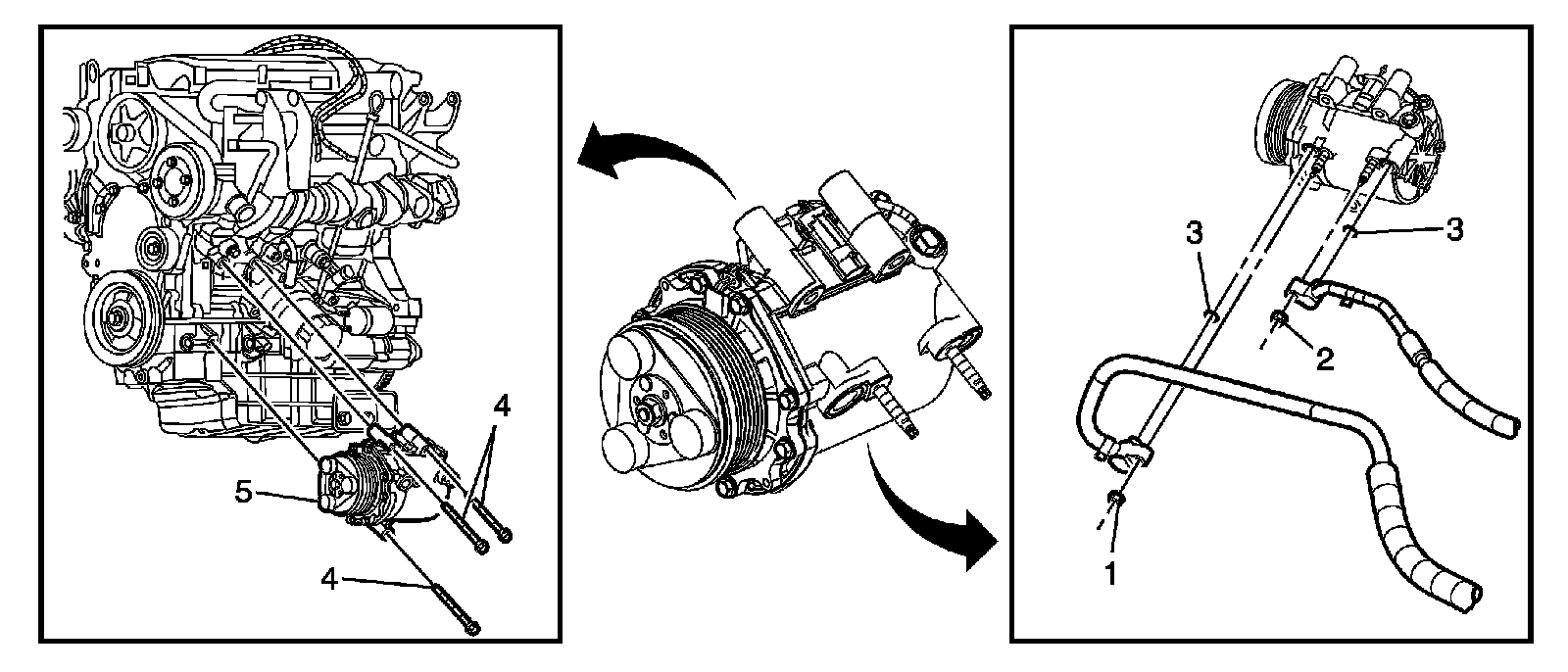 4
5
4
3
3
2
1