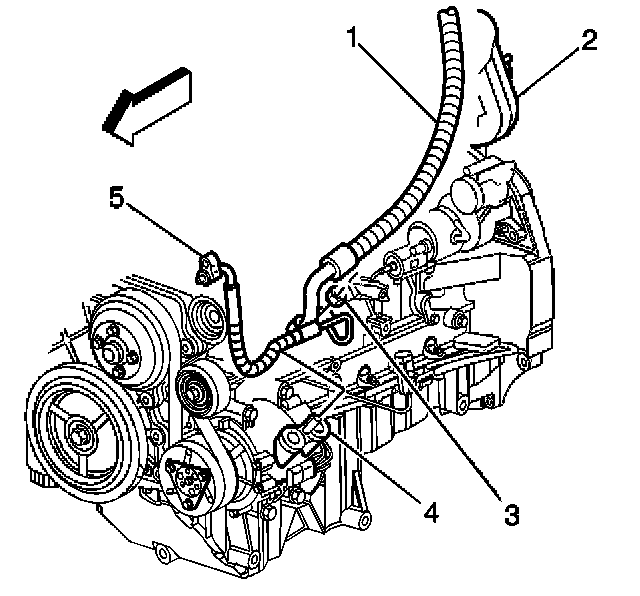 1
2
5
4
3