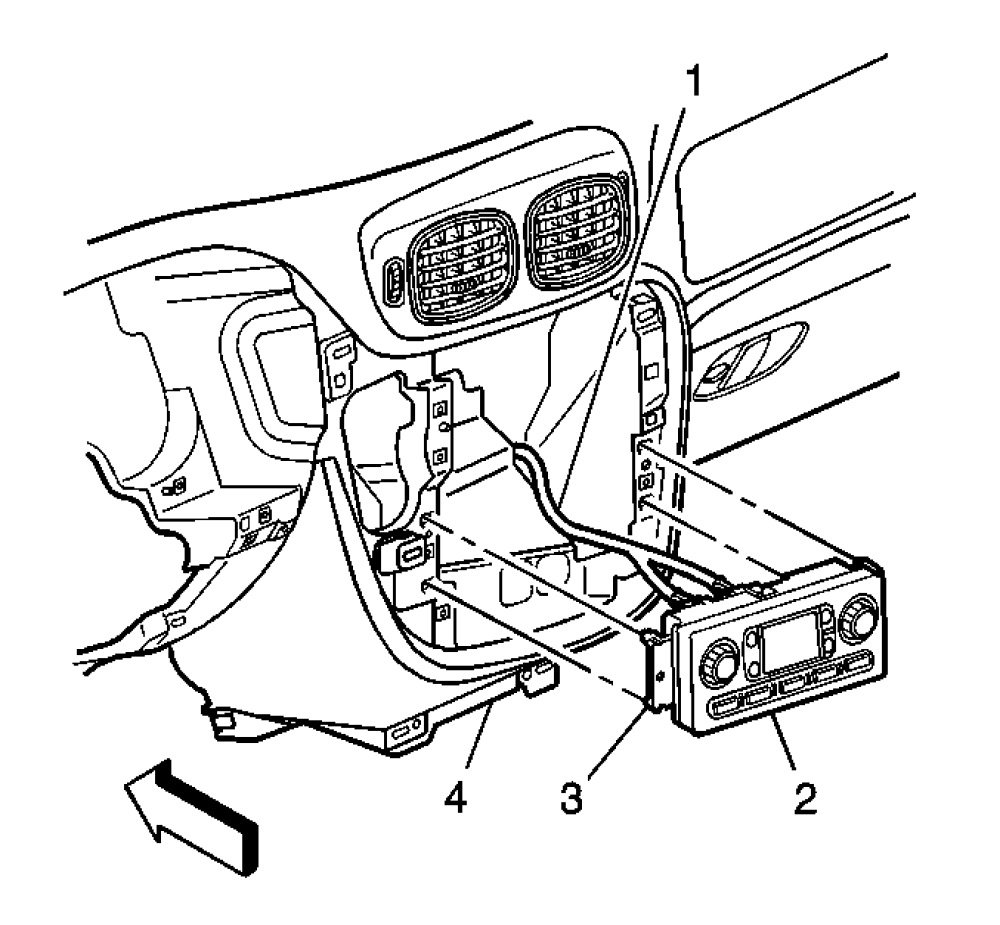 1
4
3
2