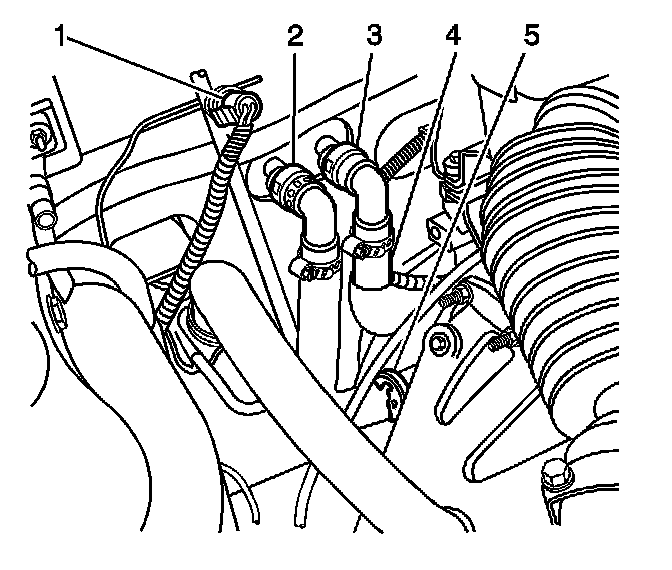 1
2
3
4
5