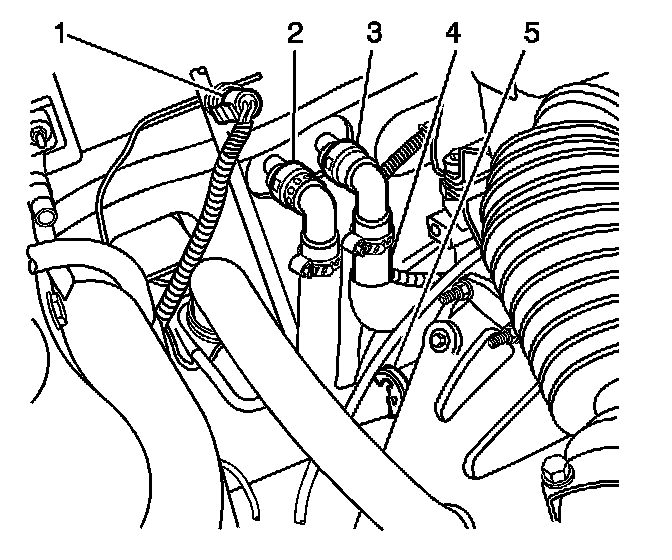 1
2
3
4
5