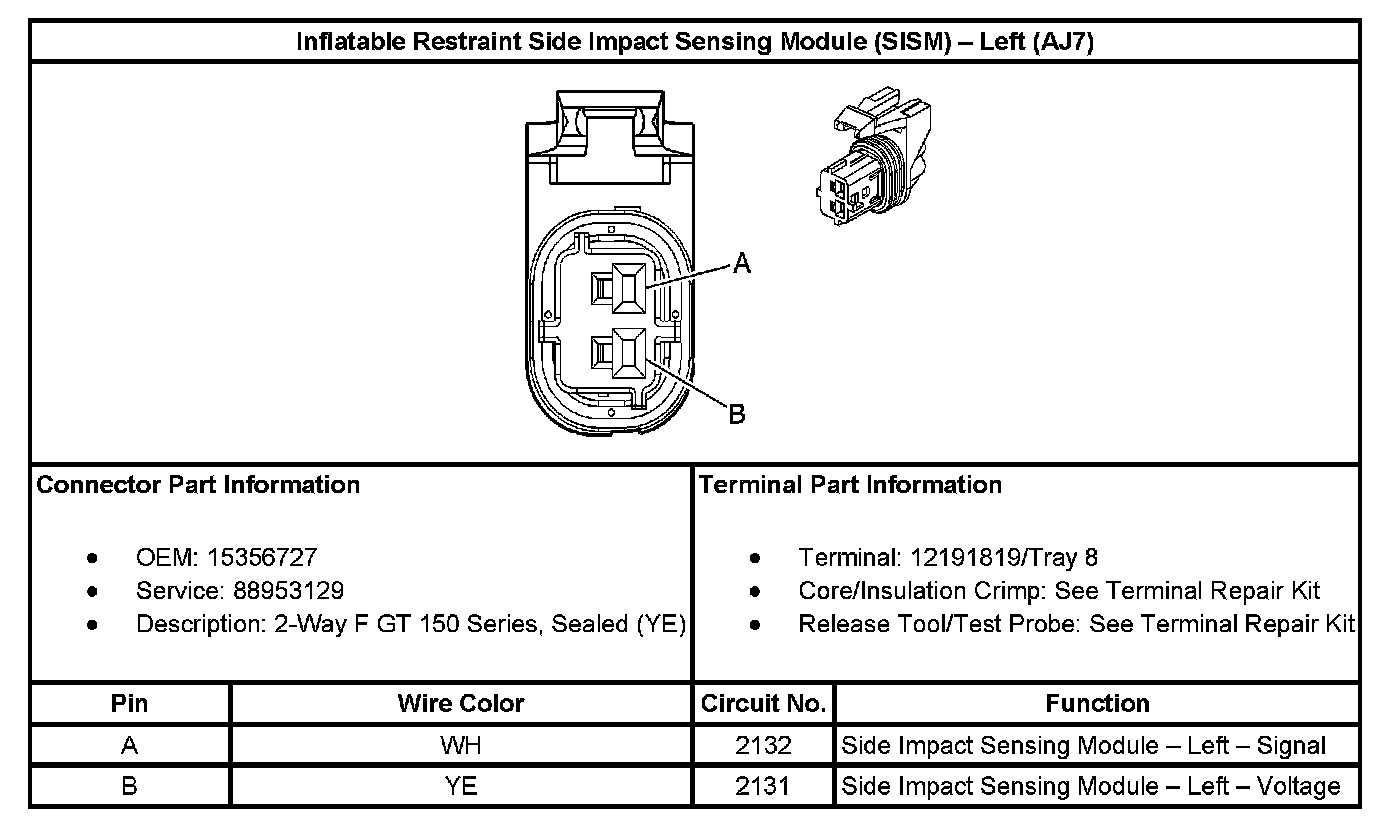 Inflatable Restraint Side Impact Sensing Module (SISM) – Left (AJ7)

A

B

Connector Part Information

- OEM: 15356727
- Service: 88953129
- Description: 2-Way F GT 150 Series, Sealed (YE)

Terminal Part Information

- Terminal: 12191819/Tray 8
- Core/Insulation Crimp: See Terminal Repair Kit
- Release Tool/Test Probe: See Terminal Repair Kit

| Pin | Wire Color | Circuit No. | Function |
|---|---|---|---|
| A | WH | 2132 | Side Impact Sensing Module – Left – Signal |
| B | YE | 2131 | Side Impact Sensing Module – Left – Voltage |