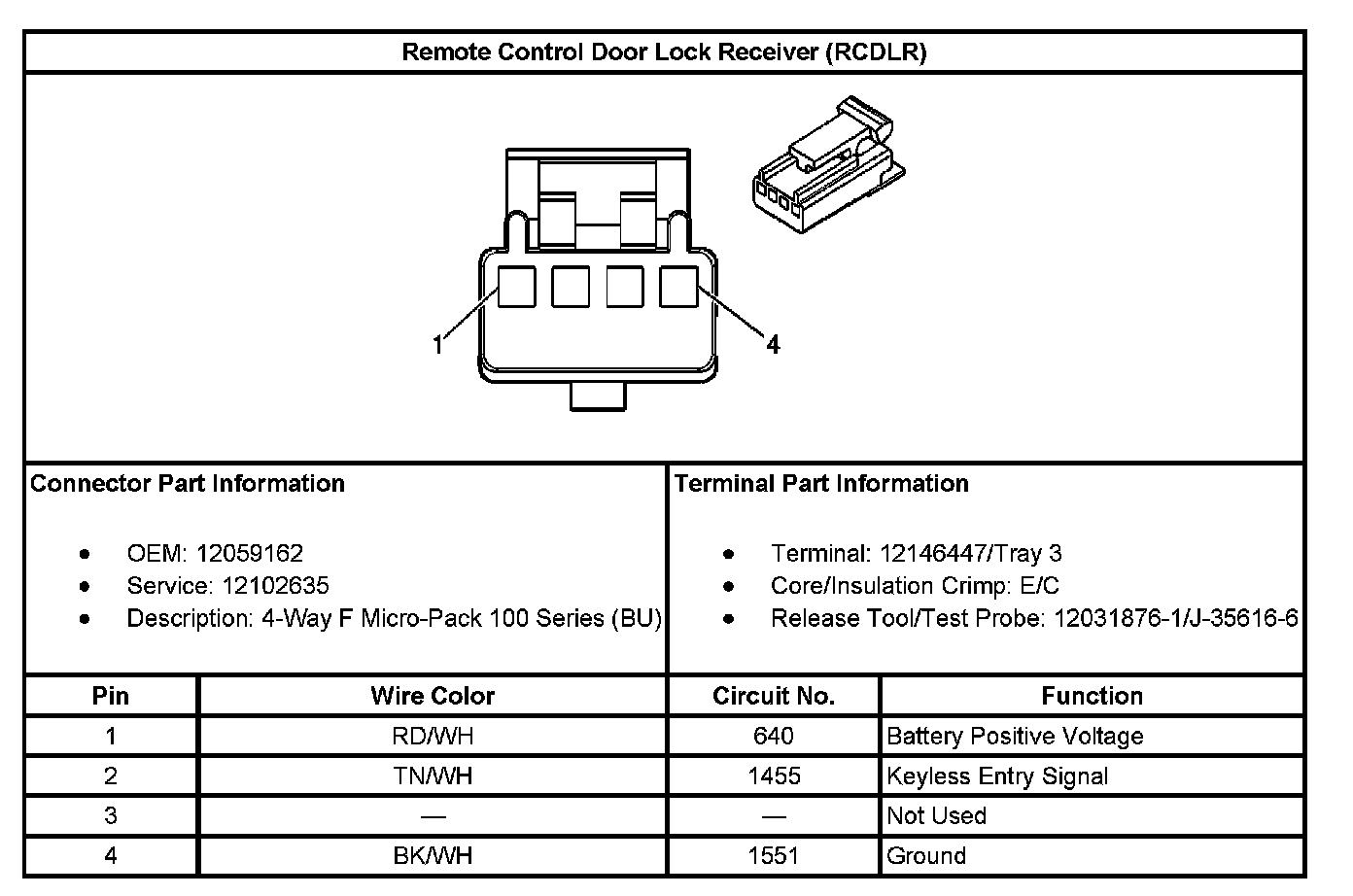 Remote Control Door Lock Receiver (RCDLR)

1

4

Connector Part Information

- OEM: 12059162
- Service: 12102635
- Description: 4-Way F Micro-Pack 100 Series (BU)

Terminal Part Information

- Terminal: 12146447/Tray 3
- Core/Insulation Crimp: E/C
- Release Tool/Test Probe: 12031876-1/J-35616-6

| Pin | Wire Color | Circuit No. | Function |
|---|---|---|---|
| 1 | RD/WH | 640 | Battery Positive Voltage |
| 2 | TN/WH | 1455 | Keyless Entry Signal |
| 3 | — | — | Not Used |
| 4 | BK/WH | 1551 | Ground |