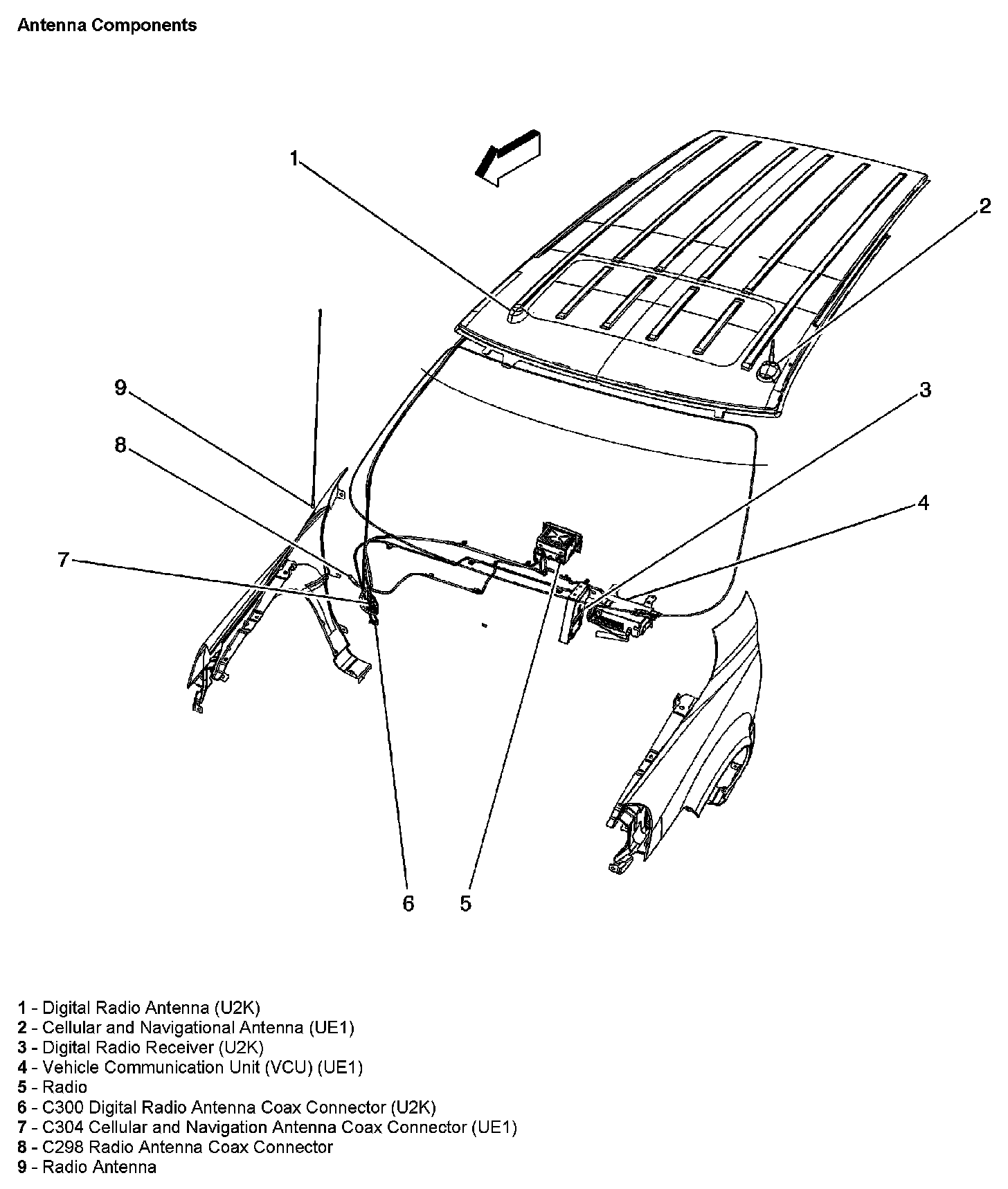 Antenna Components

1

2

9

3

8

4

7

6

5

1 - Digital Radio Antenna (U2K)
2 - Cellular and Navigational Antenna (UE1)
3 - Digital Radio Receiver (U2K)
4 - Vehicle Communication Unit (VCU) (UE1)
5 - Radio
6 - C300 Digital Radio Antenna Coax Connector (U2K)
7 - C304 Cellular and Navigation Antenna Coax Connector (UE1)
8 - C298 Radio Antenna Coax Connector
9 - Radio Antenna