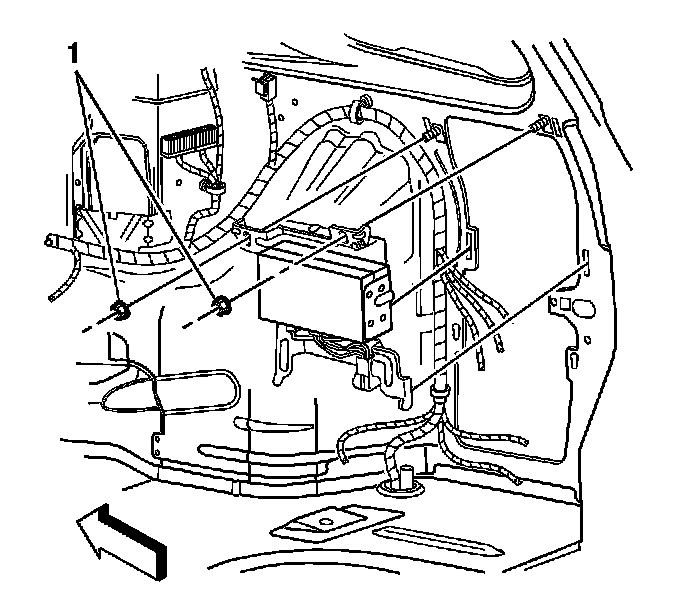 1