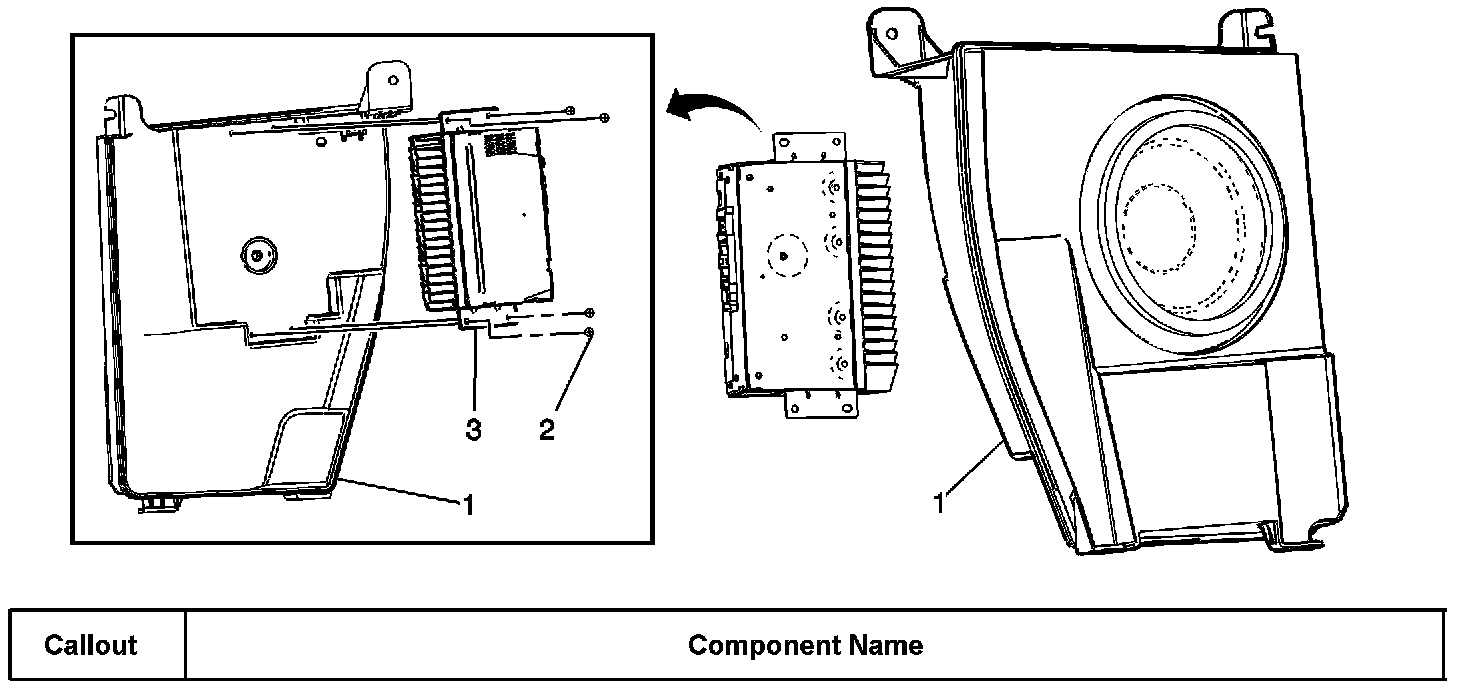 3 2

1

1

| Callout | Component Name |
|---|---|