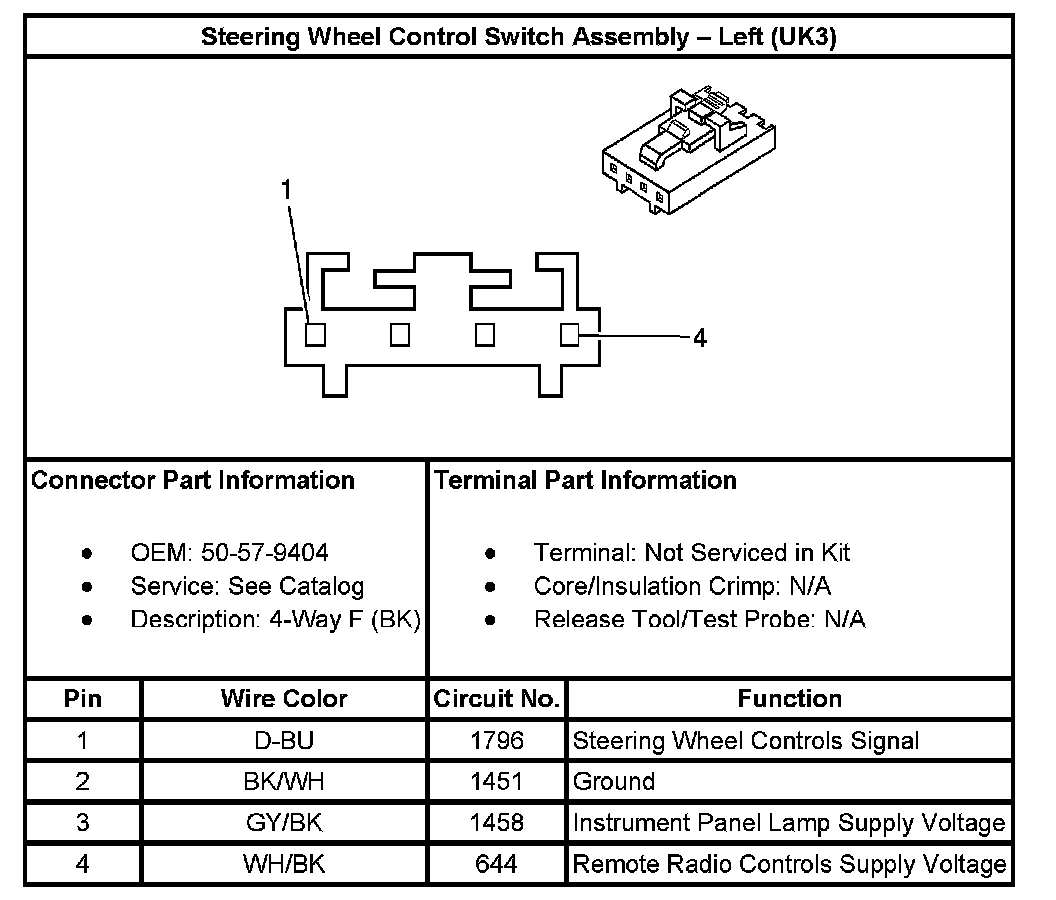 Steering Wheel Control Switch Assembly – Left (UK3)

1

4

Connector Part Information

- OEM: 50-57-9404
- Service: See Catalog
- Description: 4-Way F (BK)

Terminal Part Information

- Terminal: Not Serviced in Kit
- Core/Insulation Crimp: N/A
- Release Tool/Test Probe: N/A

| Pin | Wire Color | Circuit No. | Function |
|---|---|---|---|
| 1 | D-BU | 1796 | Steering Wheel Controls Signal |
| 2 | BK/WH | 1451 | Ground |
| 3 | GY/BK | 1458 | Instrument Panel Lamp Supply Voltage |
| 4 | WH/BK | 644 | Remote Radio Controls Supply Voltage |