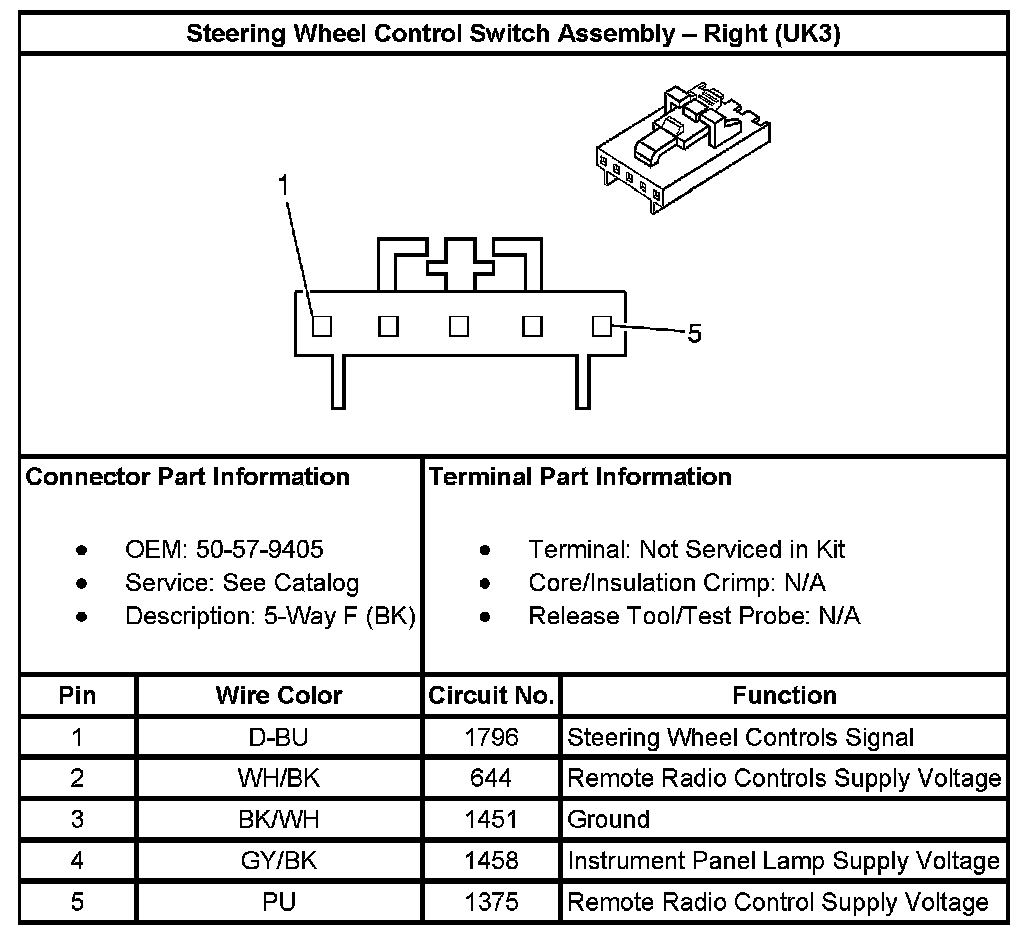 Steering Wheel Control Switch Assembly – Right (UK3)

1

5

Connector Part Information

- OEM: 50-57-9405
- Service: See Catalog
- Description: 5-Way F (BK)

Terminal Part Information

- Terminal: Not Serviced in Kit
- Core/Insulation Crimp: N/A
- Release Tool/Test Probe: N/A

| Pin | Wire Color | Circuit No. | Function |
|---|---|---|---|
| 1 | D-BU | 1796 | Steering Wheel Controls Signal |
| 2 | WH/BK | 644 | Remote Radio Controls Supply Voltage |
| 3 | BK/WH | 1451 | Ground |
| 4 | GY/BK | 1458 | Instrument Panel Lamp Supply Voltage |
| 5 | PU | 1375 | Remote Radio Control Supply Voltage |