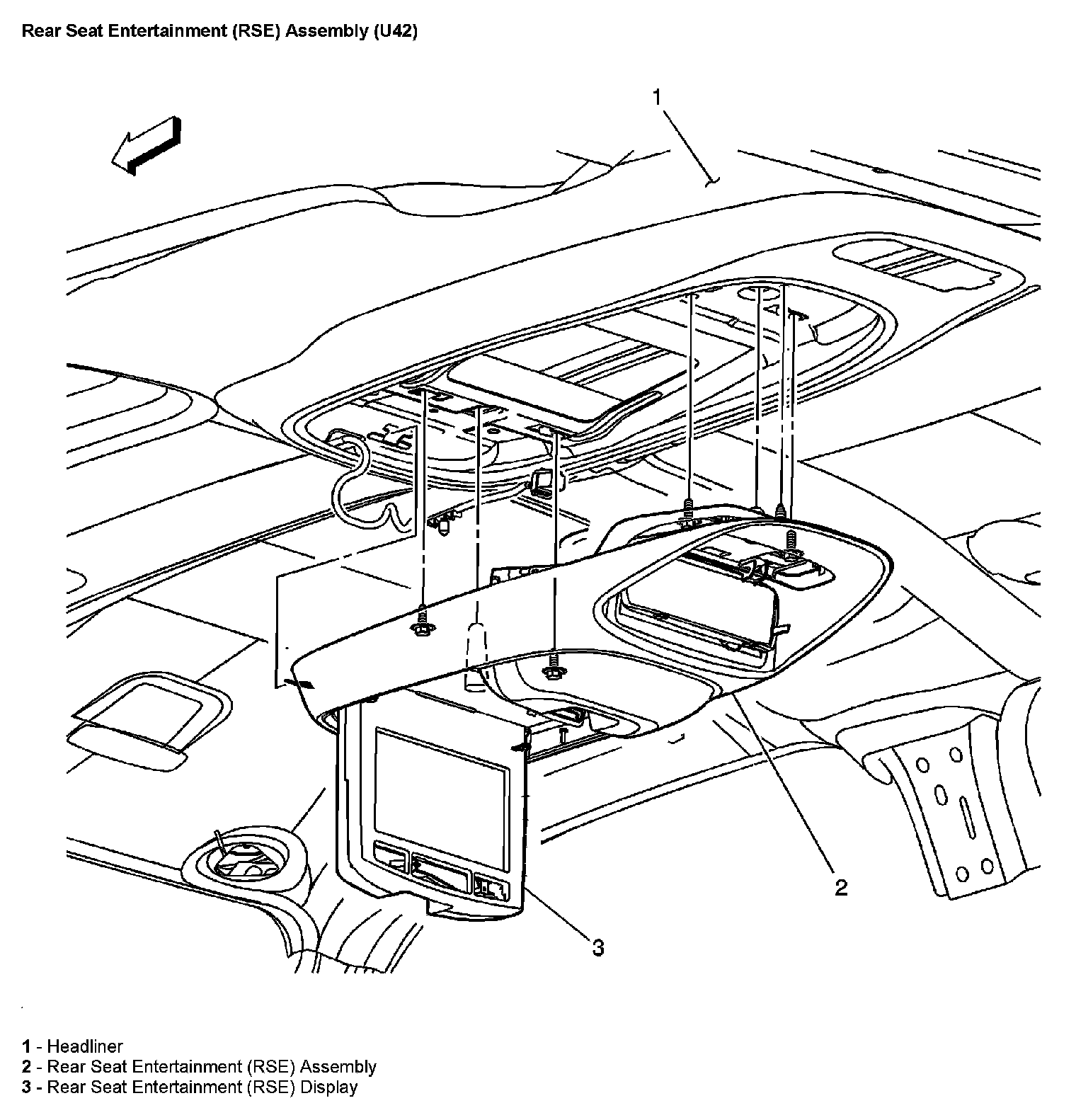 Rear Seat Entertainment (RSE) Assembly (U42)

1

2

3

1 - Headliner
2 - Rear Seat Entertainment (RSE) Assembly
3 - Rear Seat Entertainment (RSE) Display