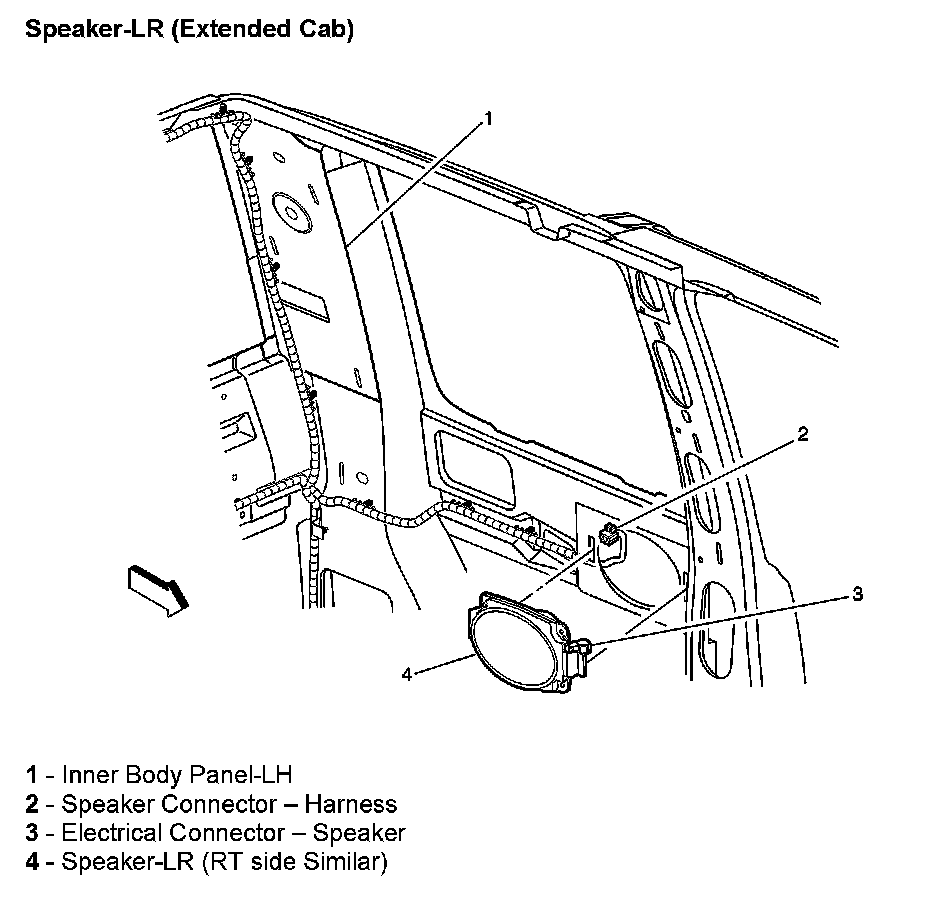 Speaker-LR (Extended Cab)

1

2

3

4

1 - Inner Body Panel-LH
2 - Speaker Connector – Harness
3 - Electrical Connector – Speaker
4 - Speaker-LR (RT side Similar)