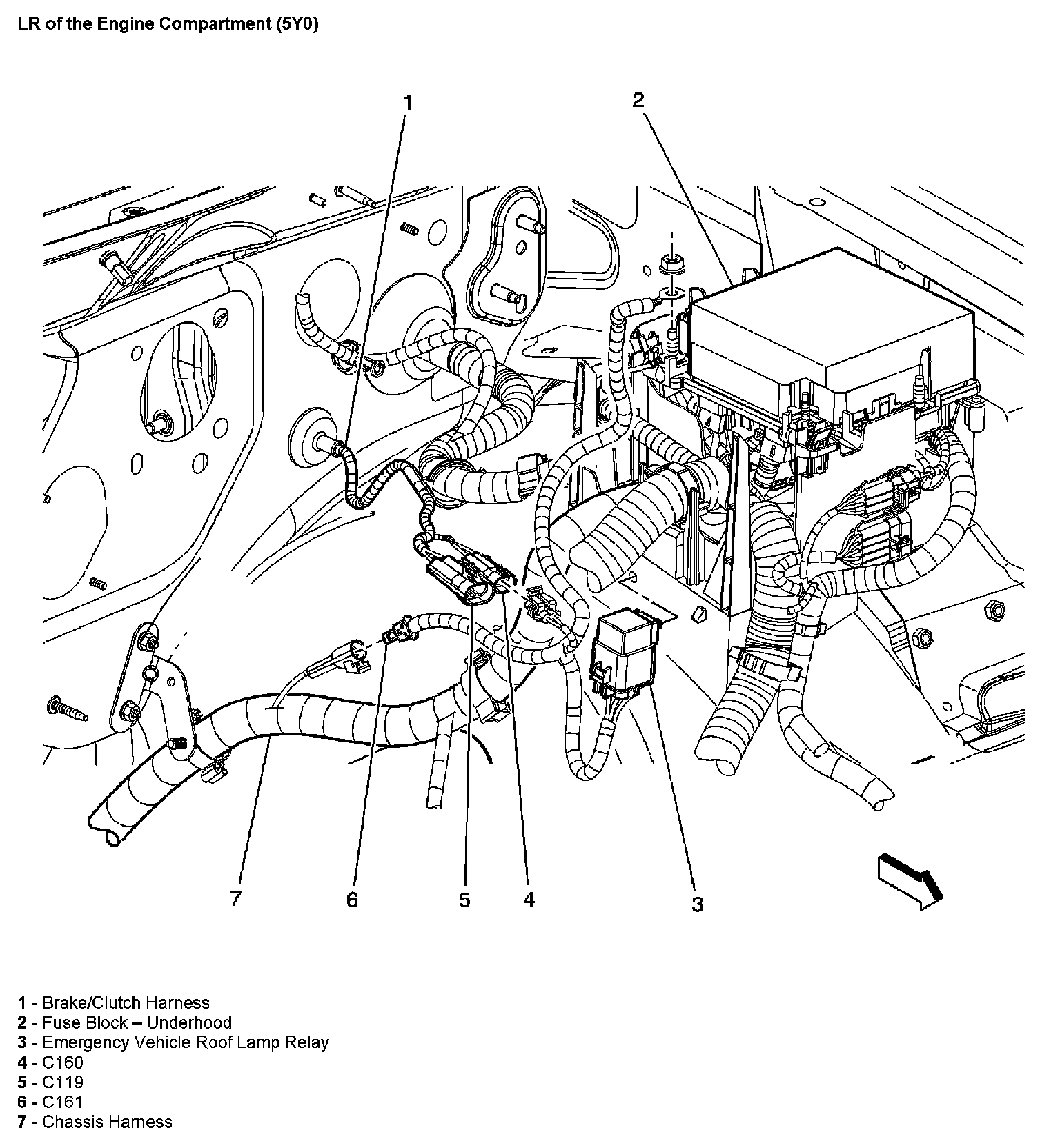 LR of the Engine Compartment (5Y0)

1

2

7

6

5

4

3

1 - Brake/Clutch Harness
2 - Fuse Block – Underhood
3 - Emergency Vehicle Roof Lamp Relay
4 - C160
5 - C119
6 - C161
7 - Chassis Harness