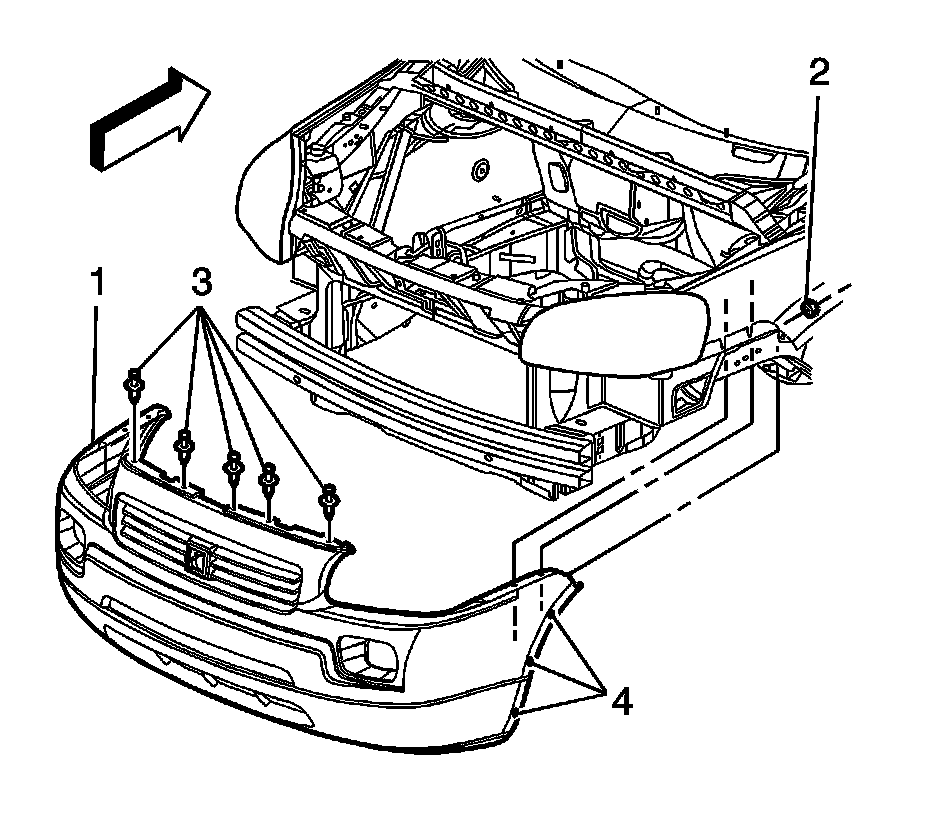 2
1
3
4