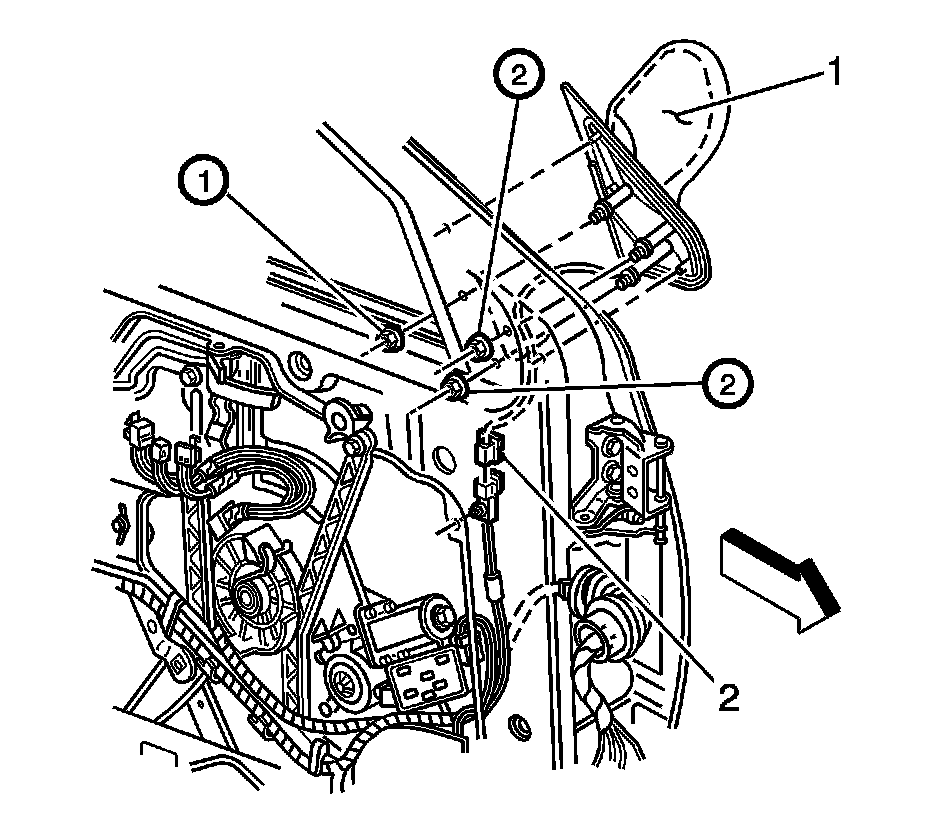 2
1
1
2
2