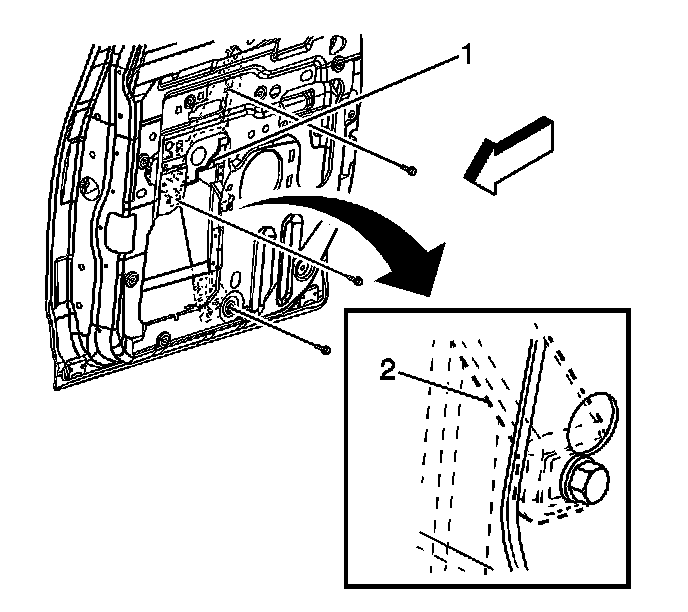 1

2