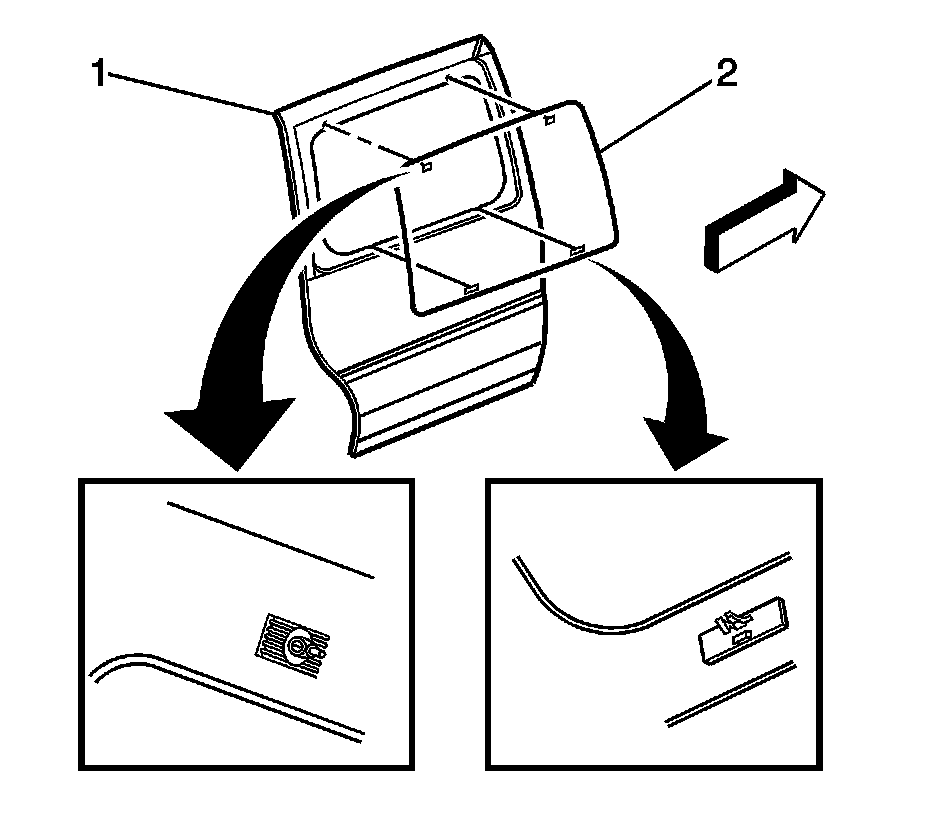 1

2