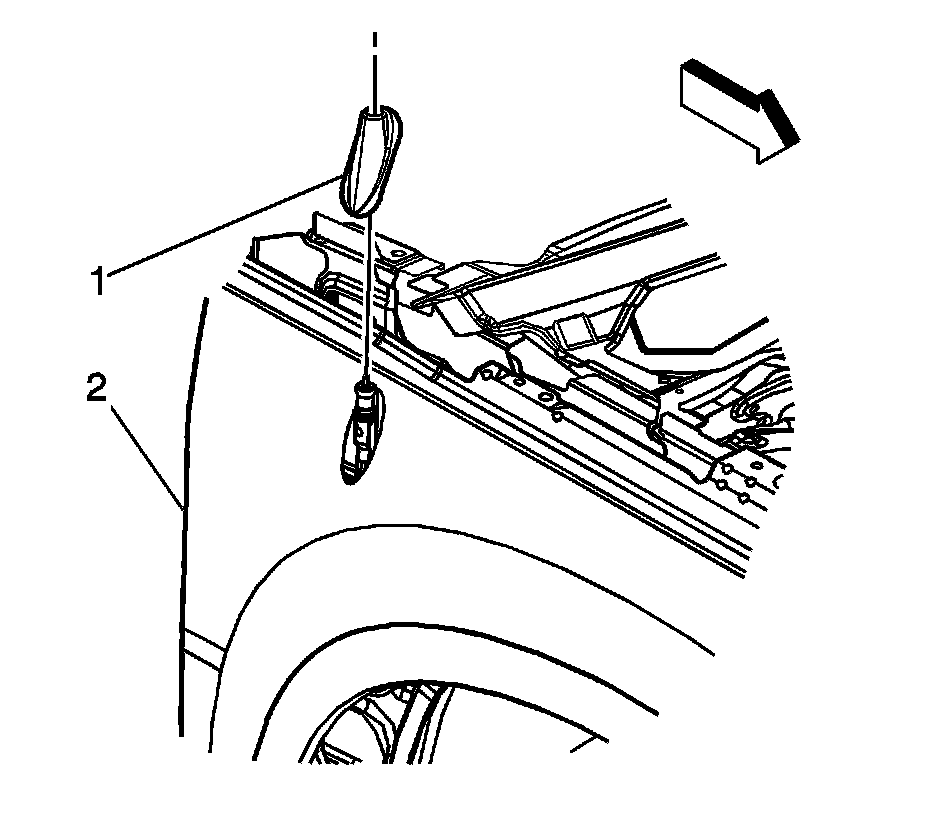 1
2