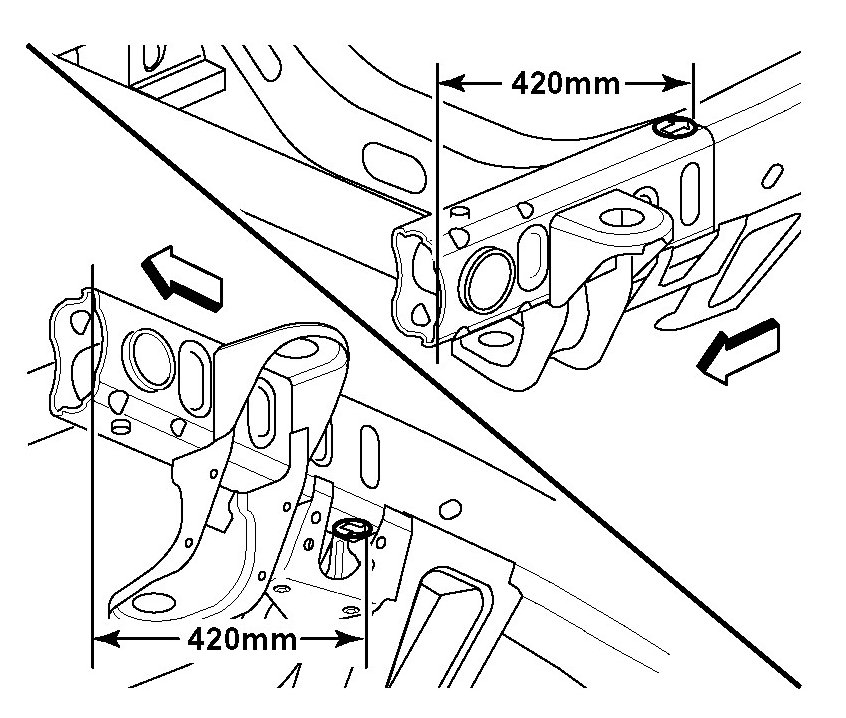 420mm

420mm