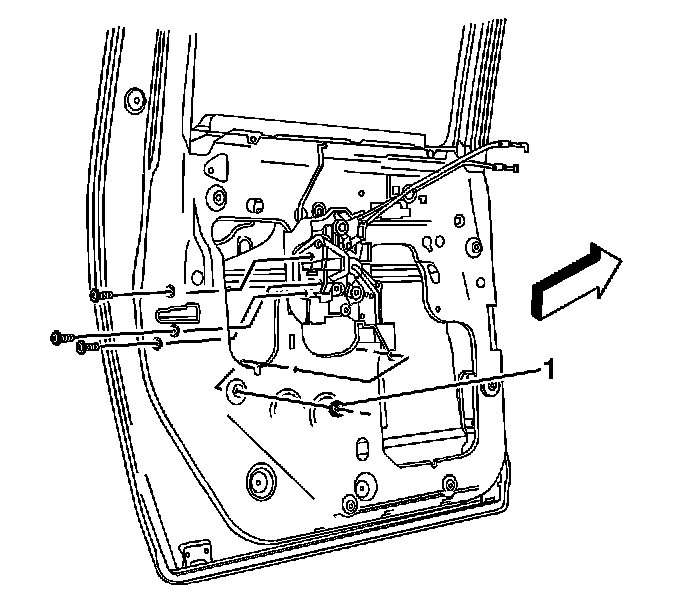 1