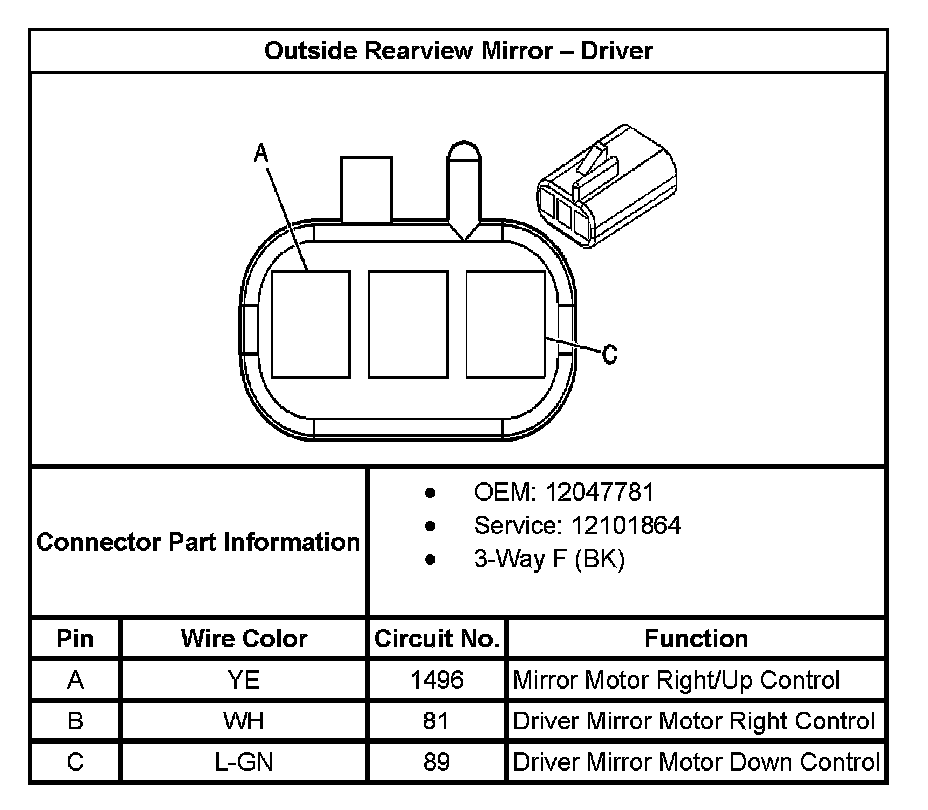 Outside Rearview Mirror – Driver

A

C

Connector Part Information

- OEM: 12047781
- Service: 12101864
- 3-Way F (BK)

| Pin | Wire Color | Circuit No. | Function |
|---|---|---|---|
| A | YE | 1496 | Mirror Motor Right/Up Control |
| B | WH | 81 | Driver Mirror Motor Right Control |
| C | L-GN | 89 | Driver Mirror Motor Down Control |