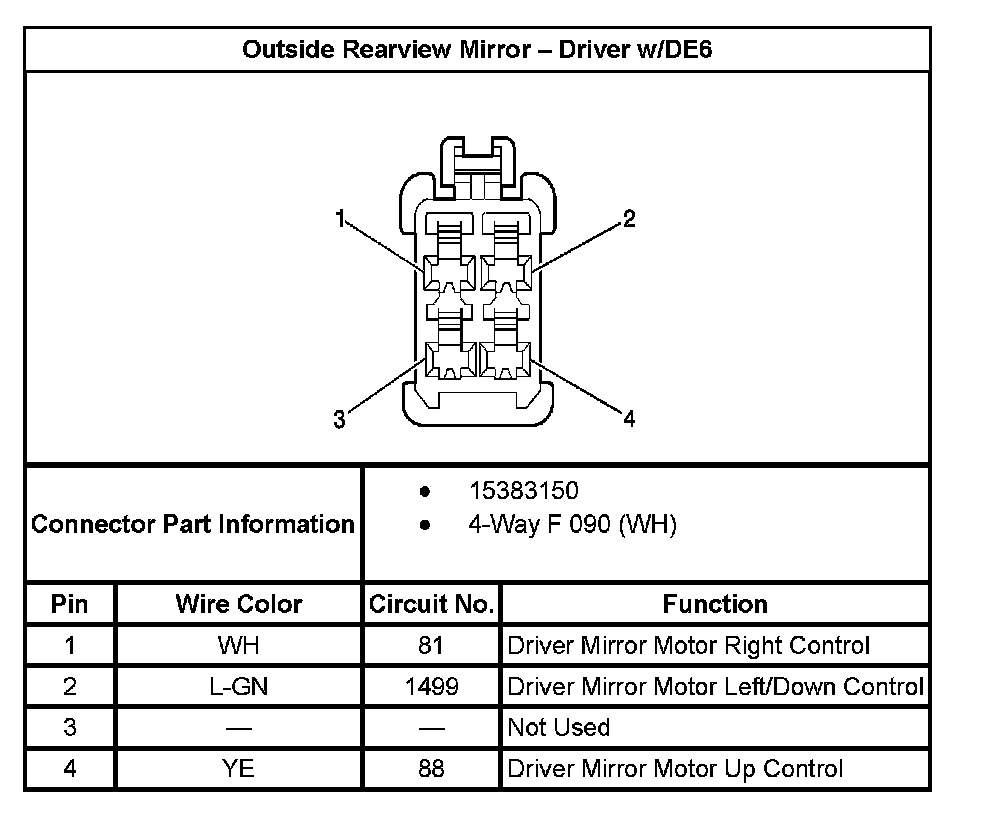 Outside Rearview Mirror – Driver w/DE6

1
2
3
4

Connector Part Information
• 15383150
• 4-Way F 090 (WH)

| Pin | Wire Color | Circuit No. | Function |
|---|---|---|---|
| 1 | WH | 81 | Driver Mirror Motor Right Control |
| 2 | L-GN | 1499 | Driver Mirror Motor Left/Down Control |
| 3 | — | — | Not Used |
| 4 | YE | 88 | Driver Mirror Motor Up Control |