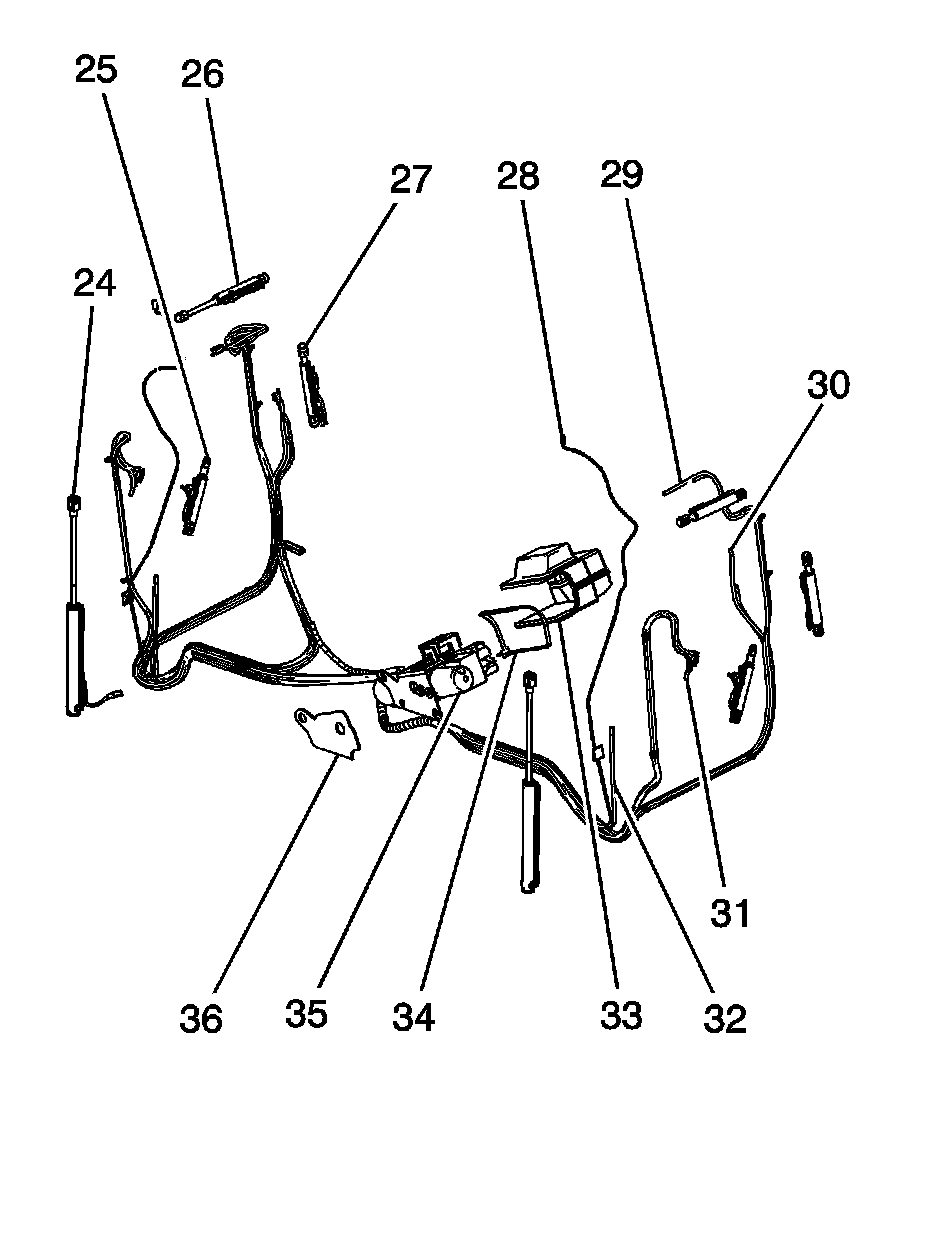 25
26
27
28
29
24
30
31
36
35
34
33
32